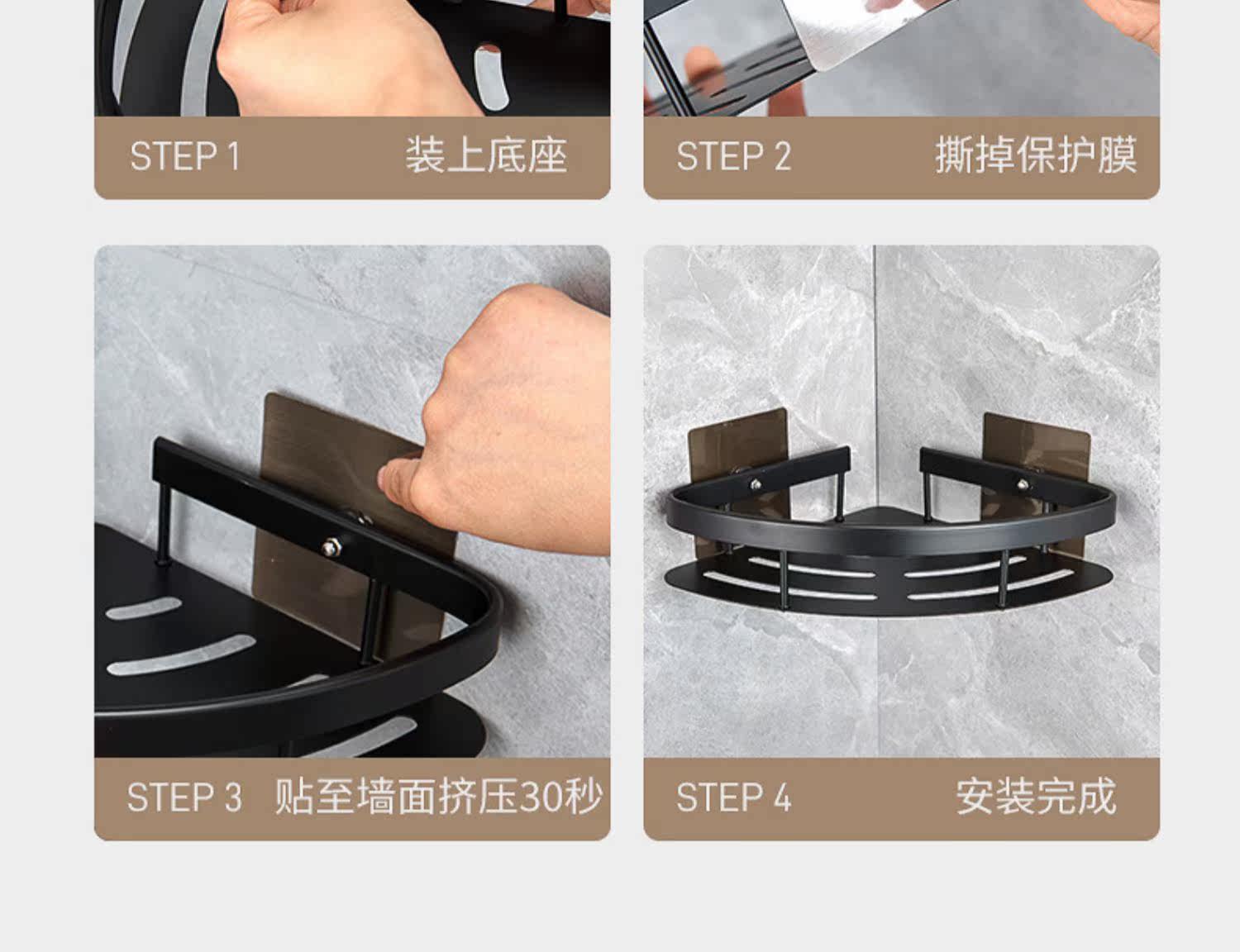 STEP 1 装上底座

STEP 2 撕掉保护膜

STEP 3 贴至墙面挤压30秒

STEP 4 安装完成