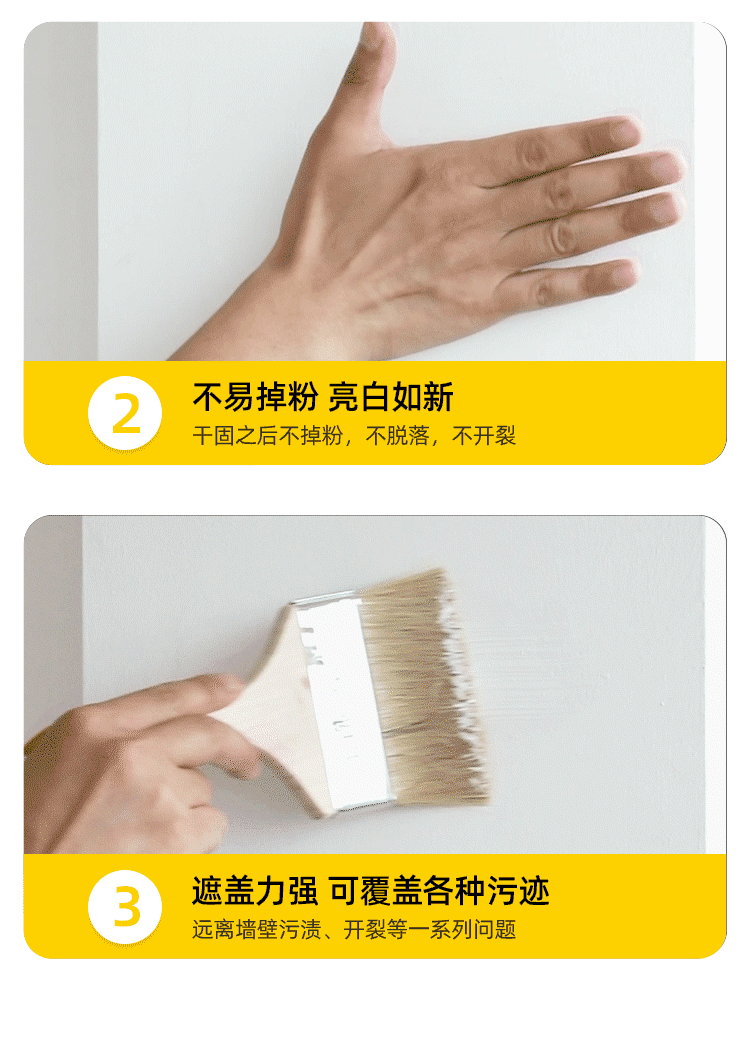 2

不易掉粉 亮白如新

干固之后不掉粉，不脱落，不开裂

3

遮盖力强 可覆盖各种污迹

远离墙壁污渍、开裂等一系列问题