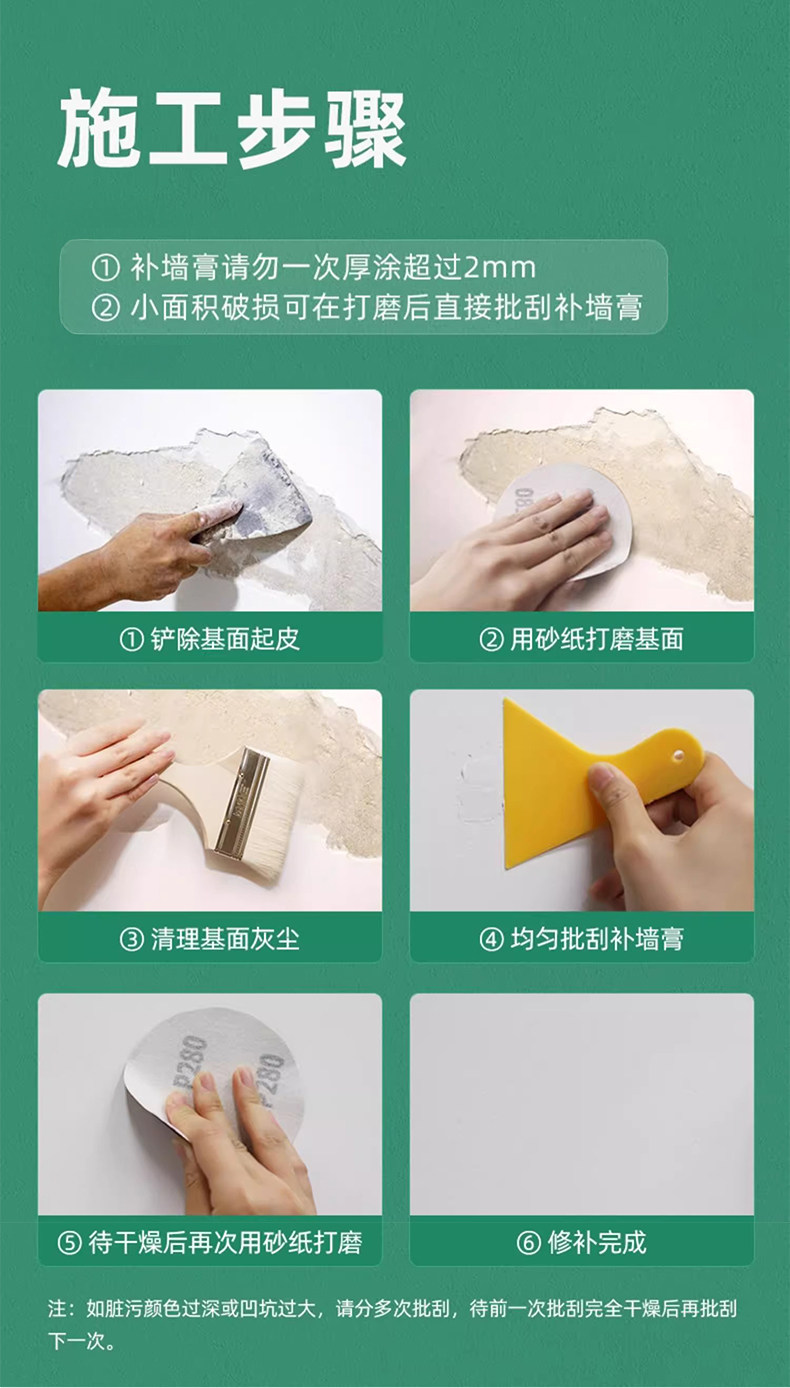 施工步骤

① 补墙膏请勿一次厚涂超过2mm
② 小面积破损可在打磨后直接批刮补墙膏

P280

① 铲除基面起皮

② 用砂纸打磨基面

③ 清理基面灰尘

④ 均匀批刮补墙膏

P280 P280

⑤ 待干燥后再次用砂纸打磨

⑥ 修补完成

注：如脏污颜色过深或凹坑过大，请分多次批刮，待前一次批刮完全干燥后再批刮下一次。