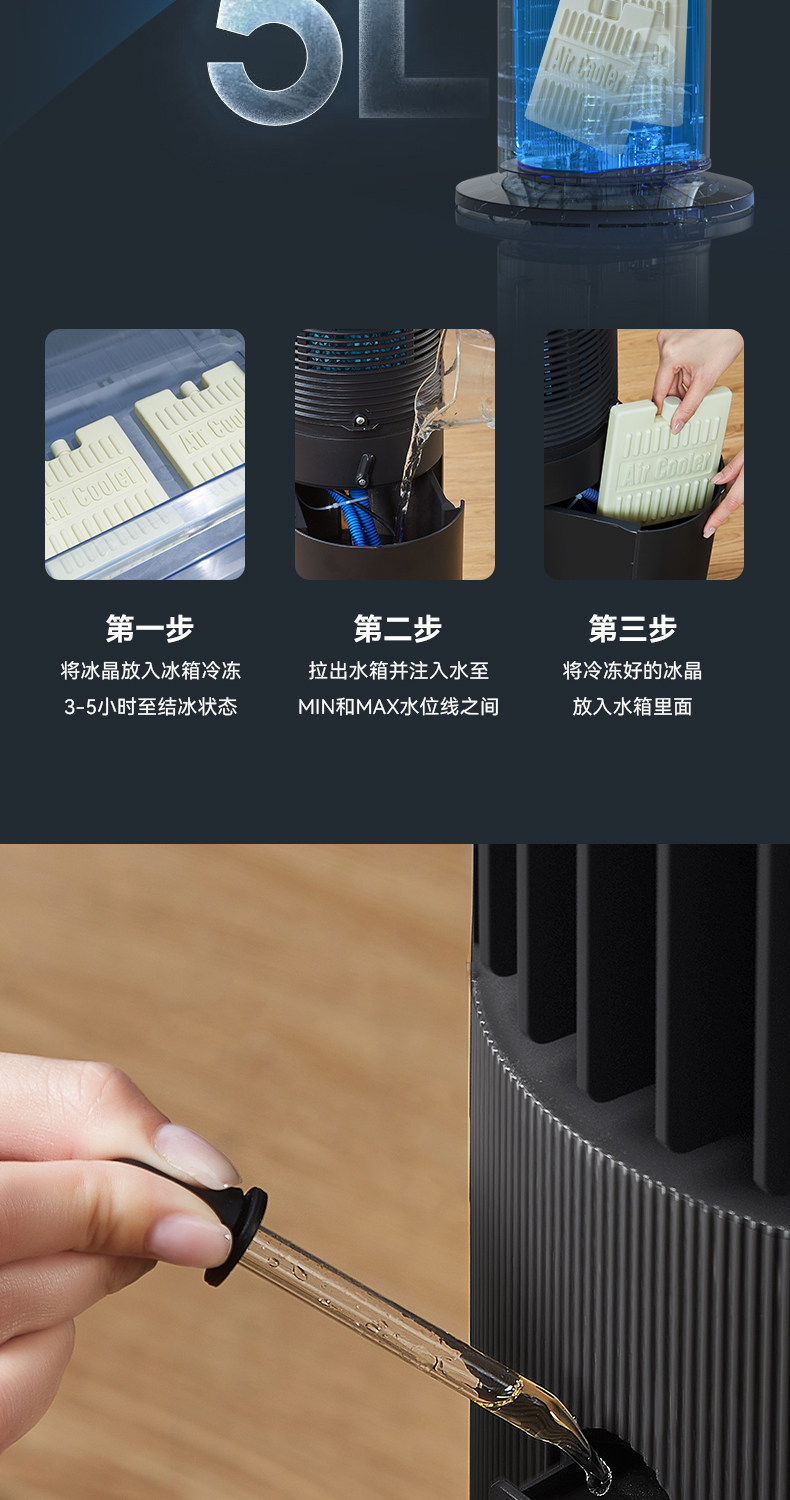 5L

Air Cooler

Air Cooler

Air Cooler

Air Cooler

第一步
将冰晶放入冰箱冷冻
3-5小时至结冰状态

第二步
拉出水箱并注入水至
MIN和MAX水位线之间

第三步
将冷冻好的冰晶
放入水箱里面