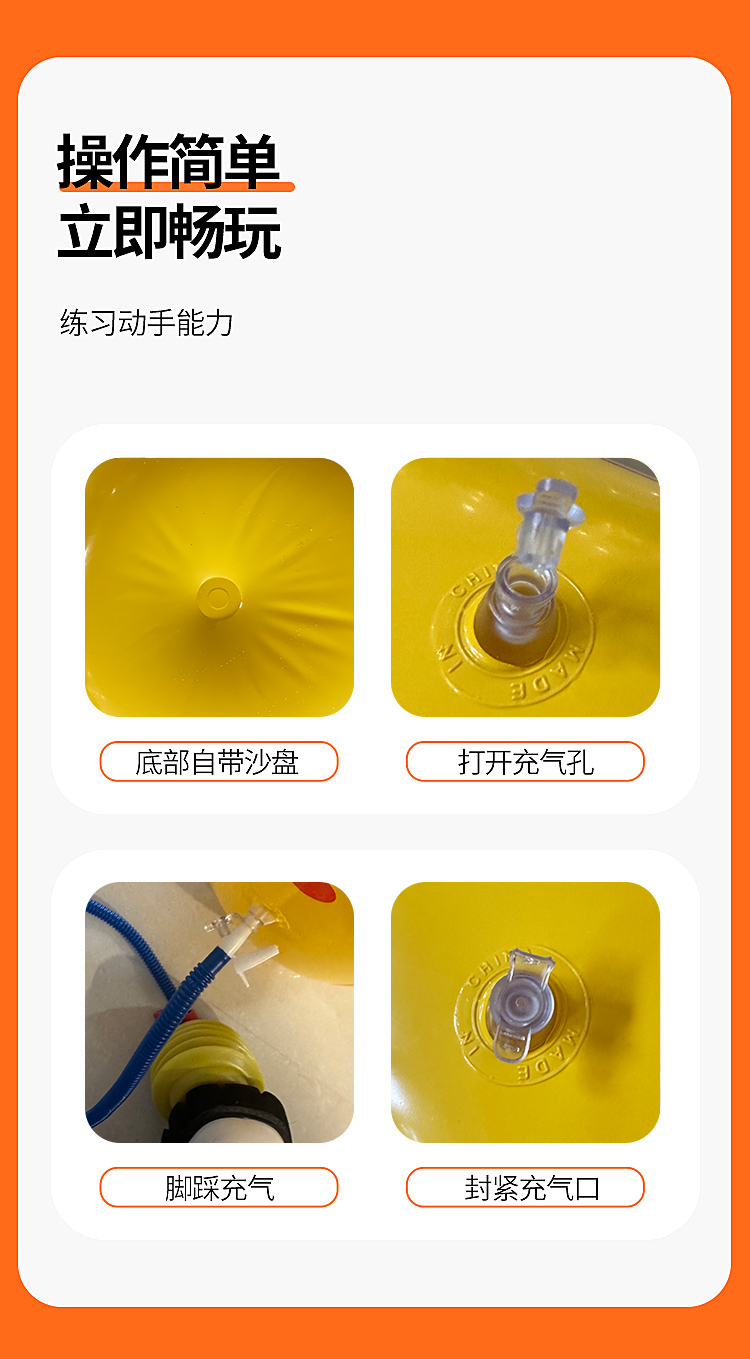 操作简单
立即畅玩

练习动手能力

MADE IN CHINA

底部自带沙盘

打开充气孔

MADE IN CHINA

脚踩充气

封紧充气口