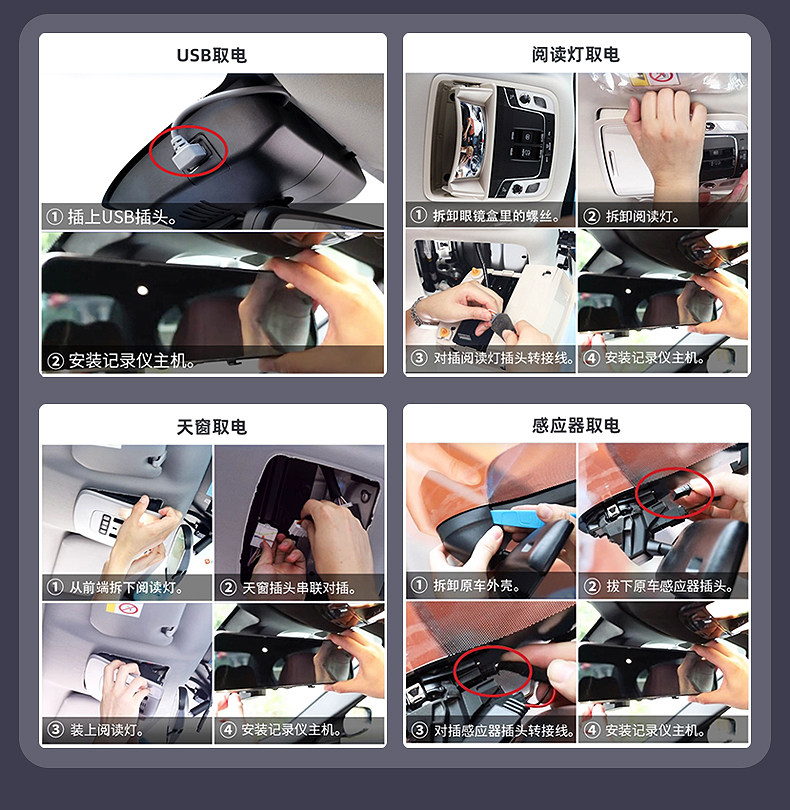 USB取电

① 插上USB插头。

② 安装记录仪主机。

阅读灯取电

① 拆卸眼镜盒里的螺丝。

② 拆卸阅读灯。

③ 对插阅读灯插头转接线。

④ 安装记录仪主机。

天窗取电

① 从前端拆下阅读灯。

② 天窗插头串联对插。

③ 装上阅读灯。

④ 安装记录仪主机。

感应器取电

① 拆卸原车外壳。

② 拔下原车感应器插头。

③ 对插感应器插头转接线。

④ 安装记录仪主机。