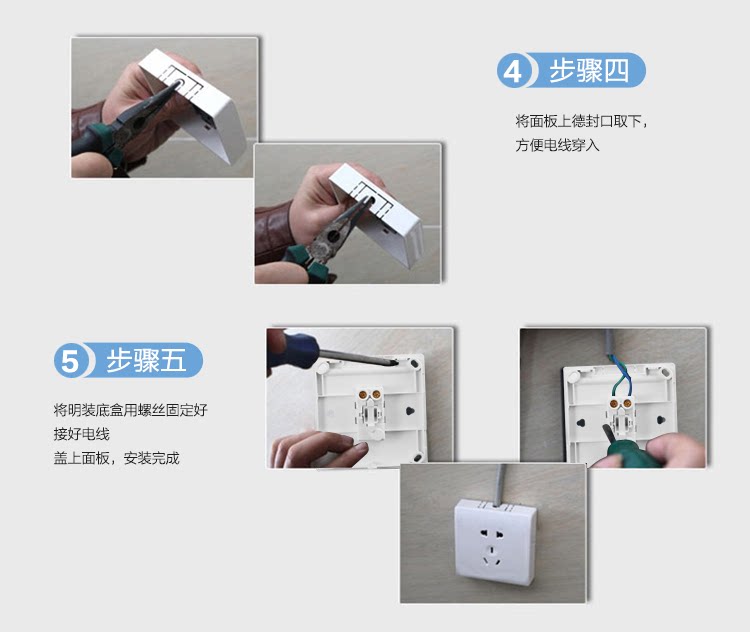 4 步骤四

将面板上德封口取下，
方便电线穿入

5 步骤五

将明装底盒用螺丝固定好
接好电线
盖上面板，安装完成