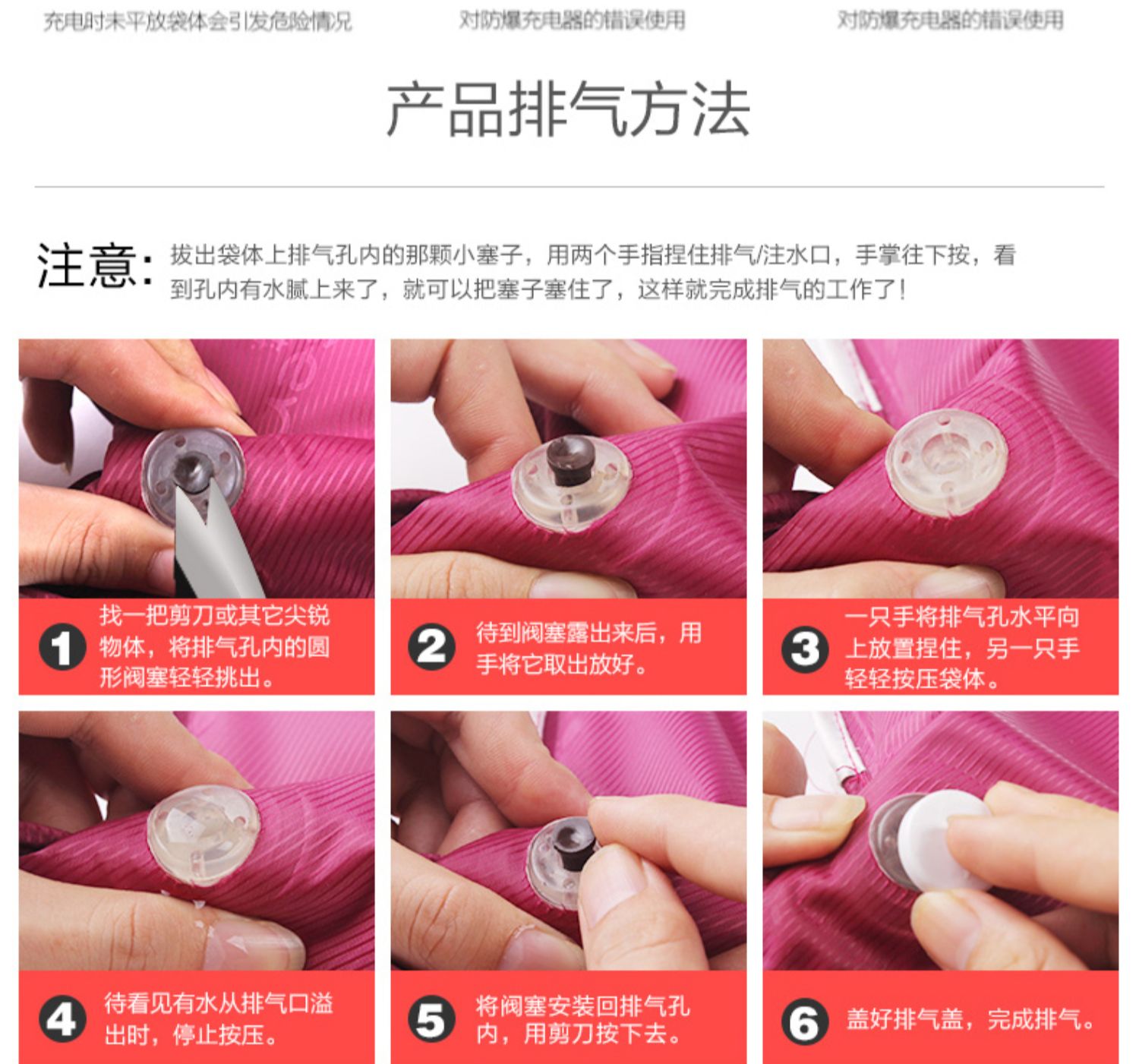 充电时未平放袋体会引发危险情况

对防爆充电器的错误使用

对防爆充电器的错误使用

产品排气方法

注意：拔出袋体上排气孔内的那颗小塞子，用两个手指捏住排气/注水口，手掌往下按，看到孔内有水腻上来了，就可以把塞子塞住了，这样就完成排气的工作了！

1 找一把剪刀或其它尖锐物体，将排气孔内的圆形阀塞轻轻挑出。

2 待到阀塞露出来后，用手将它取出放好。

3 一只手将排气孔水平向上放置捏住，另一只手轻轻按压袋体。

4 待看见有水从排气口溢出时，停止按压。

5 将阀塞安装回排气孔内，用剪刀按下去。

6 盖好排气盖，完成排气。