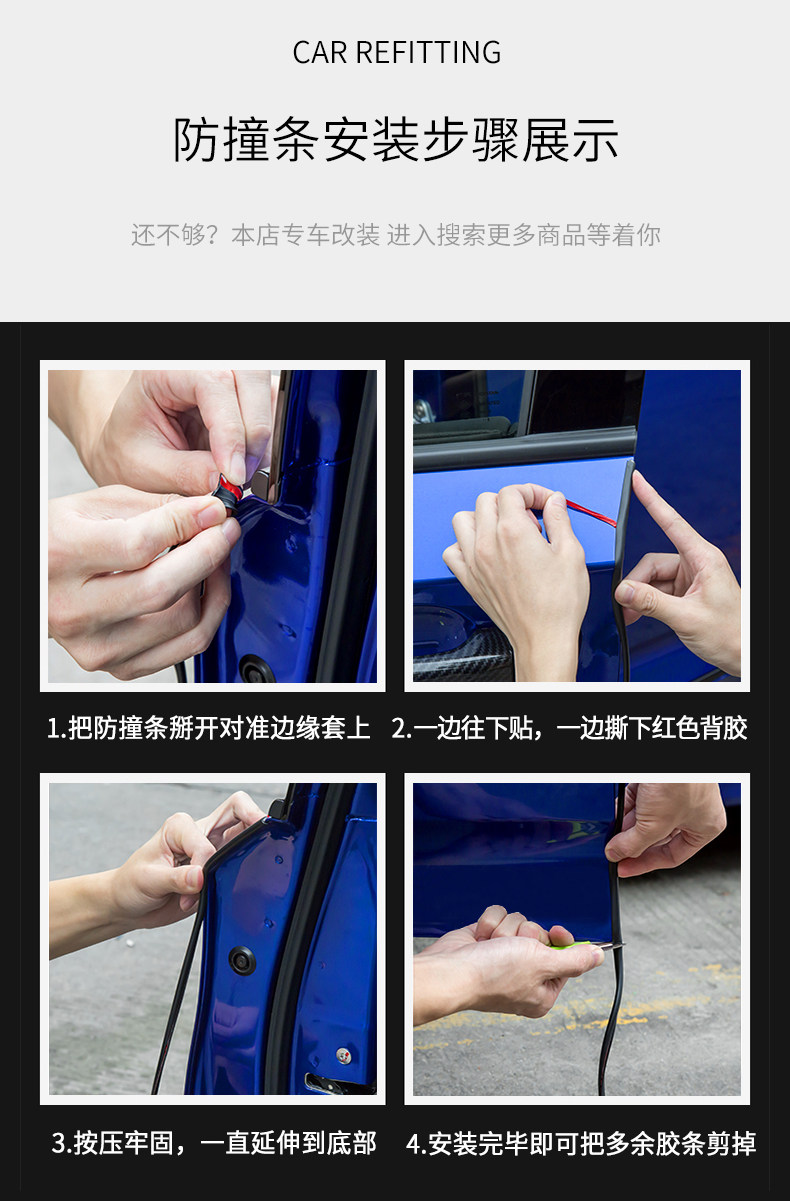 CAR REFITTING

防撞条安装步骤展示

还不够？本店专车改装 进入搜索更多商品等着你

1.把防撞条掰开对准边缘套上

2.一边往下贴，一边撕下红色背胶

3.按压牢固，一直延伸到底部

4.安装完毕即可把多余胶条剪掉