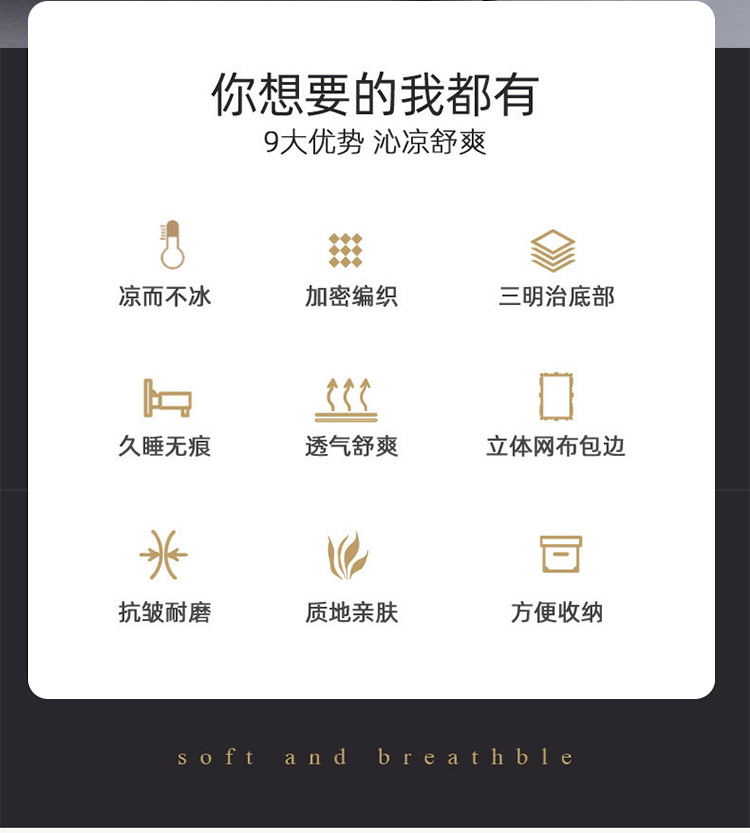 你想要的我都有
9大优势 沁凉舒爽

凉而不冰

加密编织

三明治底部

久睡无痕

透气舒爽

立体网布包边

抗皱耐磨

质地亲肤

方便收纳

soft and breathble