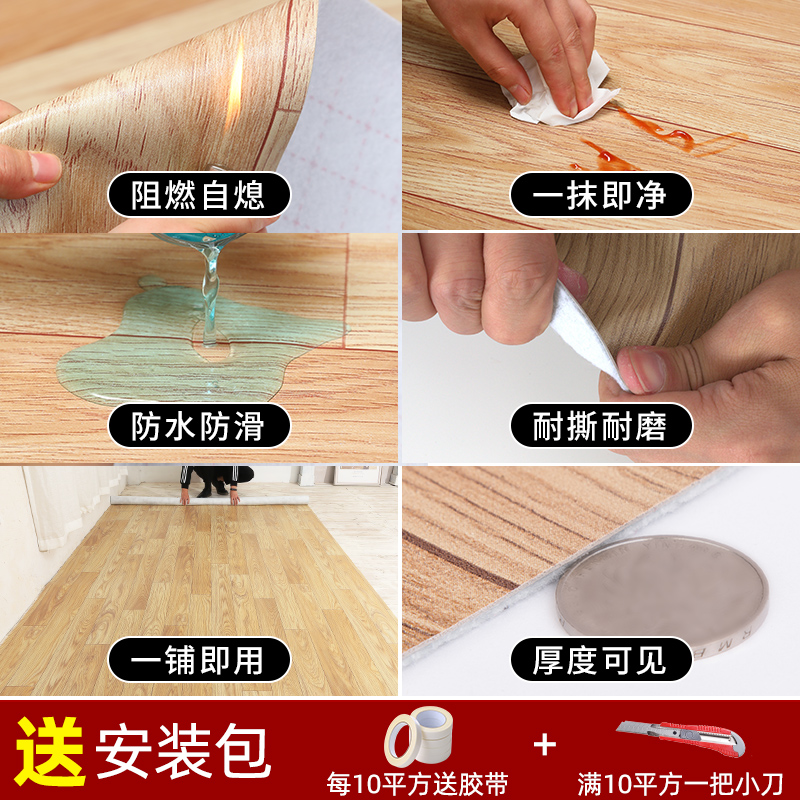 阻燃自熄

一抹即净

防水防滑

耐撕耐磨

一铺即用

厚度可见

送 安装包

每10平方送胶带

+

满10平方一把小刀