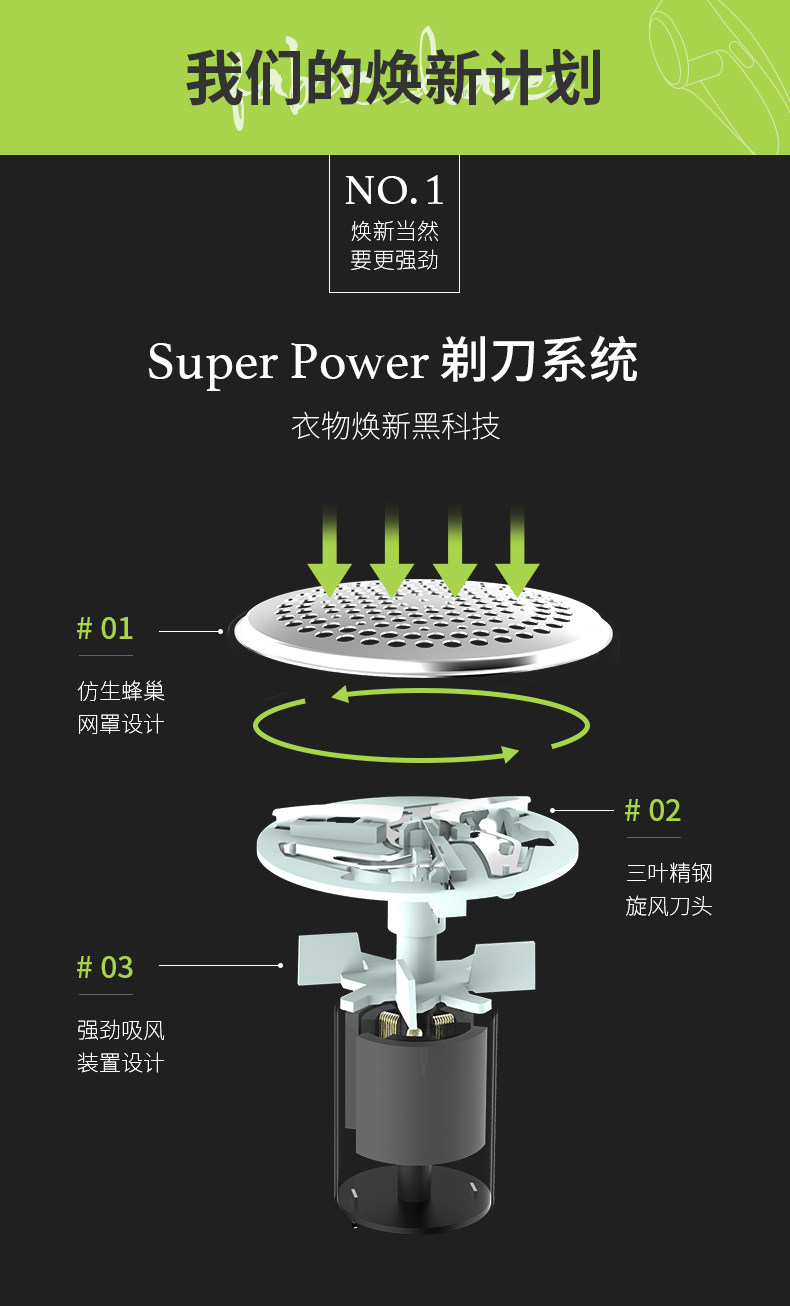 我们的焕新计划

NO.1
焕新当然
要更强劲

Super Power 剃刀系统

衣物焕新黑科技

# 01
仿生蜂巢
网罩设计

# 02
三叶精钢
旋风刀头

# 03
强劲吸风
装置设计