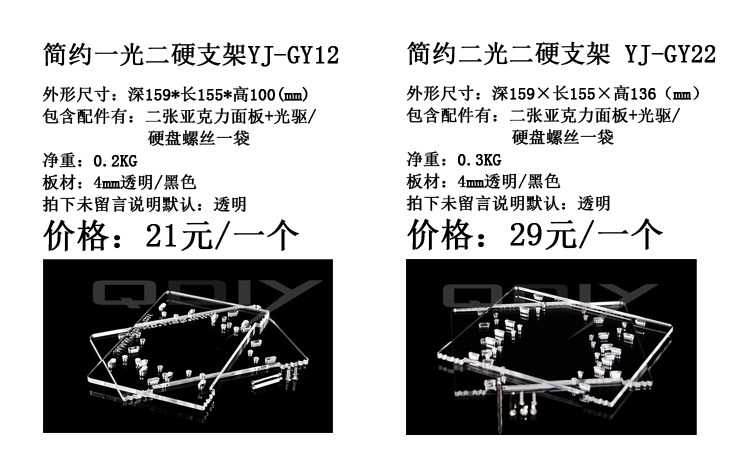 简约一光二硬支架YJ-GY12

外形尺寸：深159*长155*高100(mm)
包含配件有：二张亚克力面板+光驱/硬盘螺丝一袋
净重：0.2KG
板材：4mm透明/黑色
拍下未留言说明默认：透明

价格：21元/一个

QDIY

简约二光二硬支架 YJ-GY22

外形尺寸：深159×长155×高136（mm）
包含配件有：二张亚克力面板+光驱/硬盘螺丝一袋
净重：0.3KG
板材：4mm透明/黑色
拍下未留言说明默认：透明

价格：29元/一个

QDIY