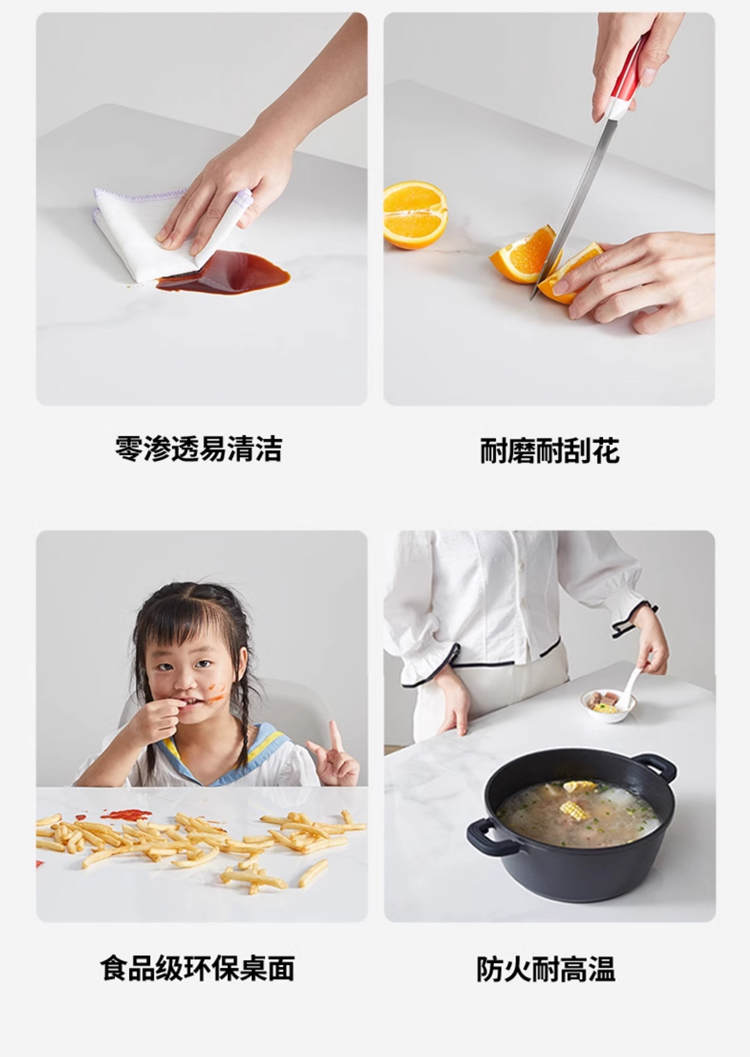 零渗透易清洁

耐磨耐刮花

食品级环保桌面

防火耐高温