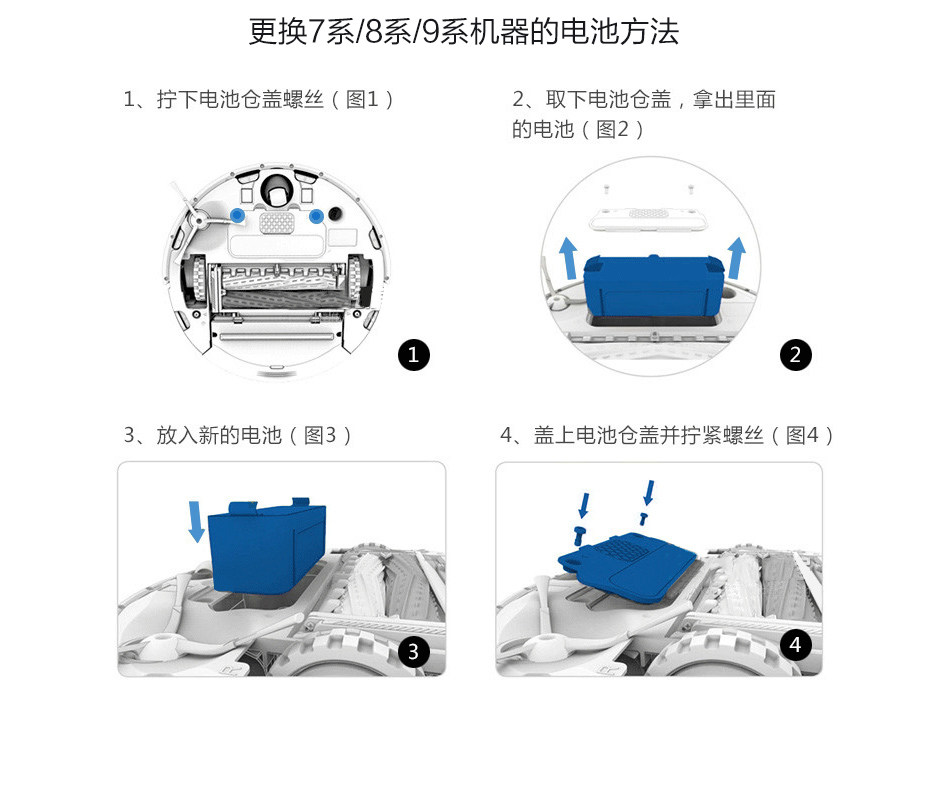 更换7系/8系/9系机器的电池方法

1、拧下电池仓盖螺丝（图1）

1

2、取下电池仓盖，拿出里面的电池（图2）

2

3、放入新的电池（图3）

3

4、盖上电池仓盖并拧紧螺丝（图4）

4