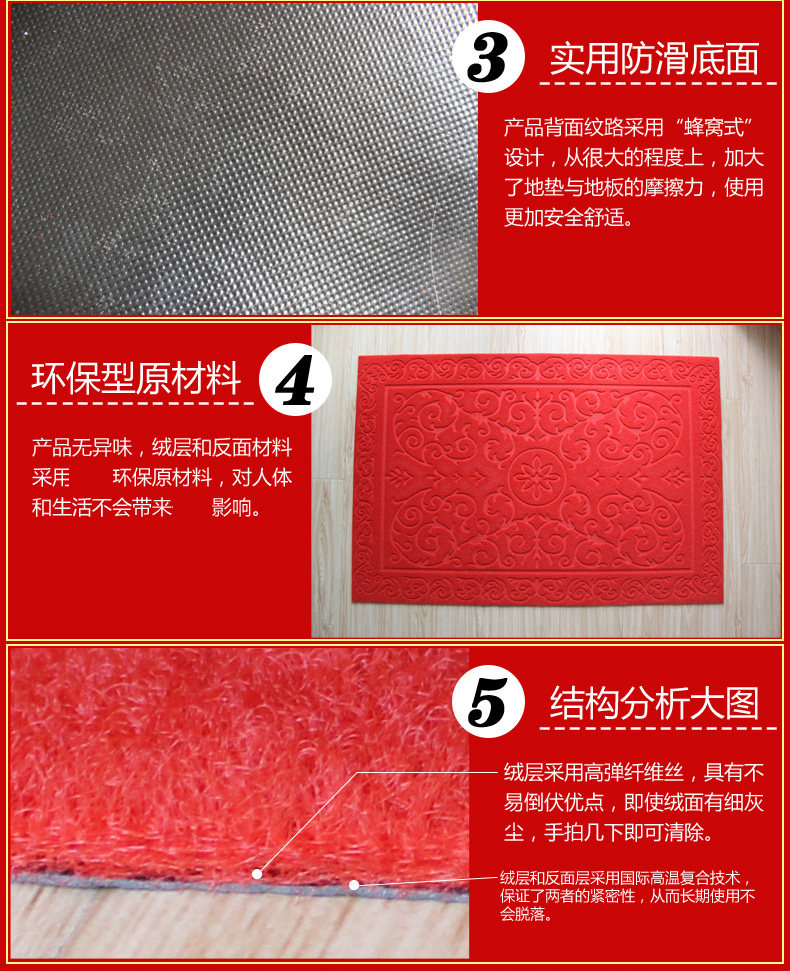 3 实用防滑底面

产品背面纹路采用“蜂窝式”设计，从很大的程度上，加大了地垫与地板的摩擦力，使用更加安全舒适。

环保型原材料 4

产品无异味，绒层和反面材料采用　　环保原材料，对人体和生活不会带来　　影响。

5 结构分析大图

绒层采用高弹纤维丝，具有不易倒伏优点，即使绒面有细灰尘，手拍几下即可清除。

绒层和反面层采用国际高温复合技术，保证了两者的紧密性，从而长期使用不会脱落。