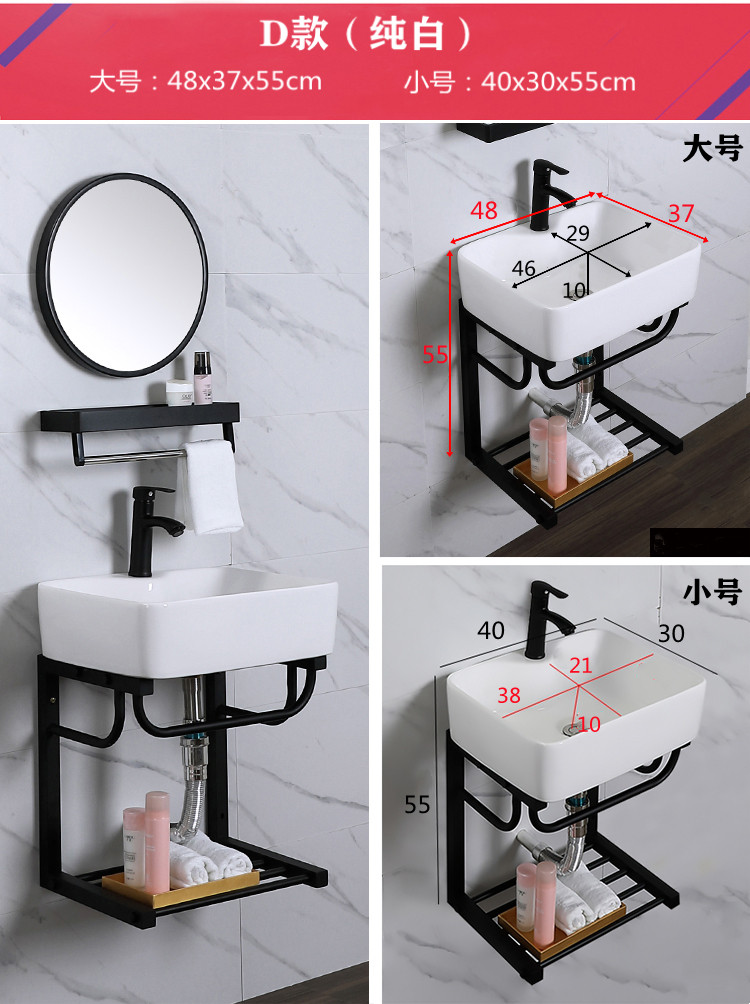 D款（纯白）

大号：48x37x55cm　小号：40x30x55cm

大号

48
37
29
46
10
55

小号

40
30
21
38
10
55