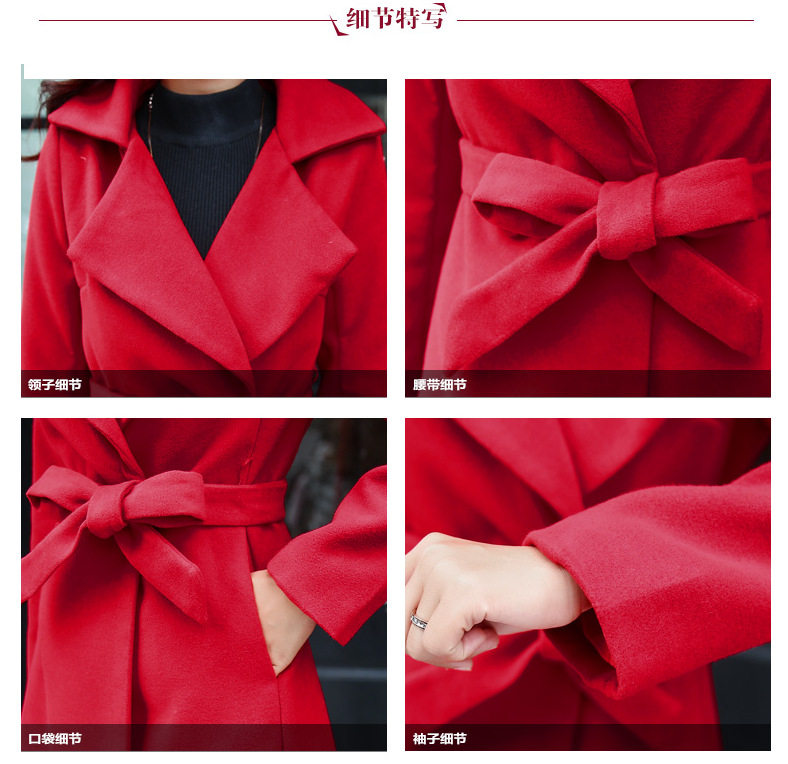 细节特写

领子细节

腰带细节

口袋细节

袖子细节