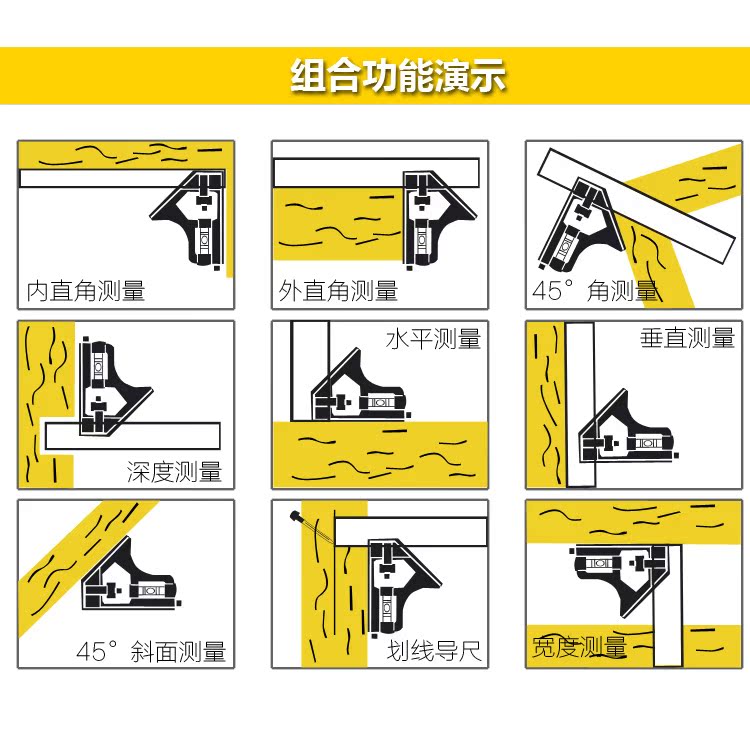 组合功能演示

内直角测量

外直角测量

45° 角测量

深度测量

水平测量

垂直测量

45° 斜面测量

划线导尺

宽度测量