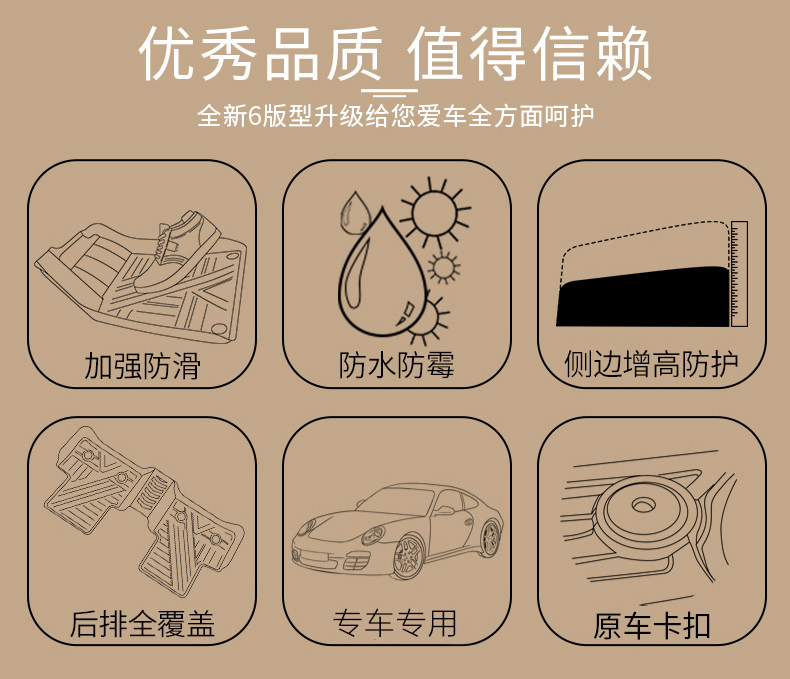 优秀品质 值得信赖

全新6版型升级给您爱车全方面呵护

加强防滑

防水防霉

侧边增高防护

后排全覆盖

专车专用

原车卡扣