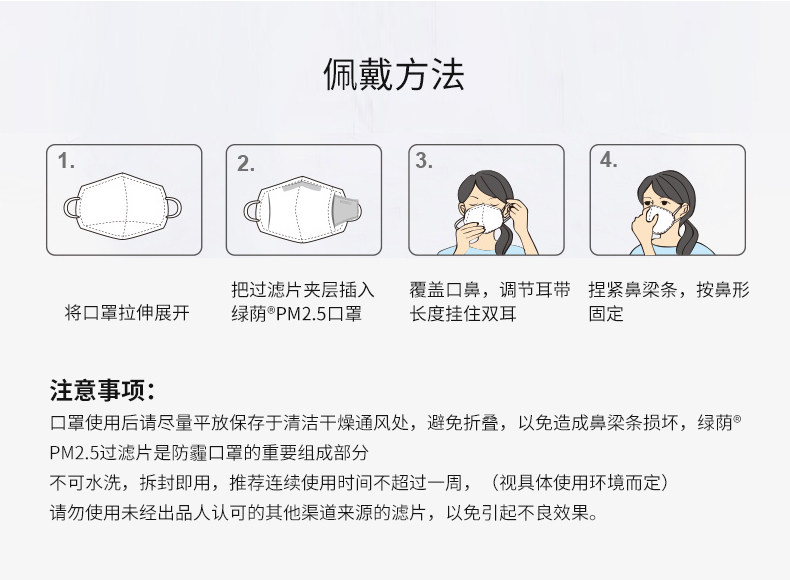 佩戴方法

1.

将口罩拉伸展开

2.

把过滤片夹层插入绿荫®PM2.5口罩

3.

覆盖口鼻，调节耳带长度挂住双耳

4.

捏紧鼻梁条，按鼻形固定

注意事项：

口罩使用后请尽量平放保存于清洁干燥通风处，避免折叠，以免造成鼻梁条损坏，绿荫®PM2.5过滤片是防霾口罩的重要组成部分

不可水洗，拆封即用，推荐连续使用时间不超过一周，（视具体使用环境而定）

请勿使用未经出品人认可的其他渠道来源的滤片，以免引起不良效果。