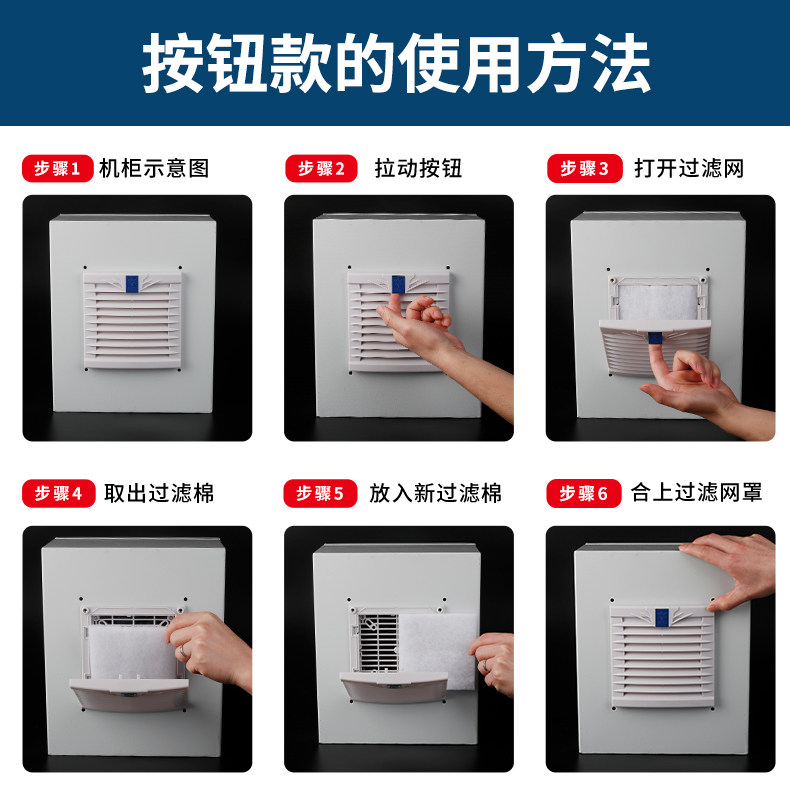 按钮款的使用方法

步骤1 机柜示意图

步骤2 拉动按钮

步骤3 打开过滤网

步骤4 取出过滤棉

步骤5 放入新过滤棉

步骤6 合上过滤网罩