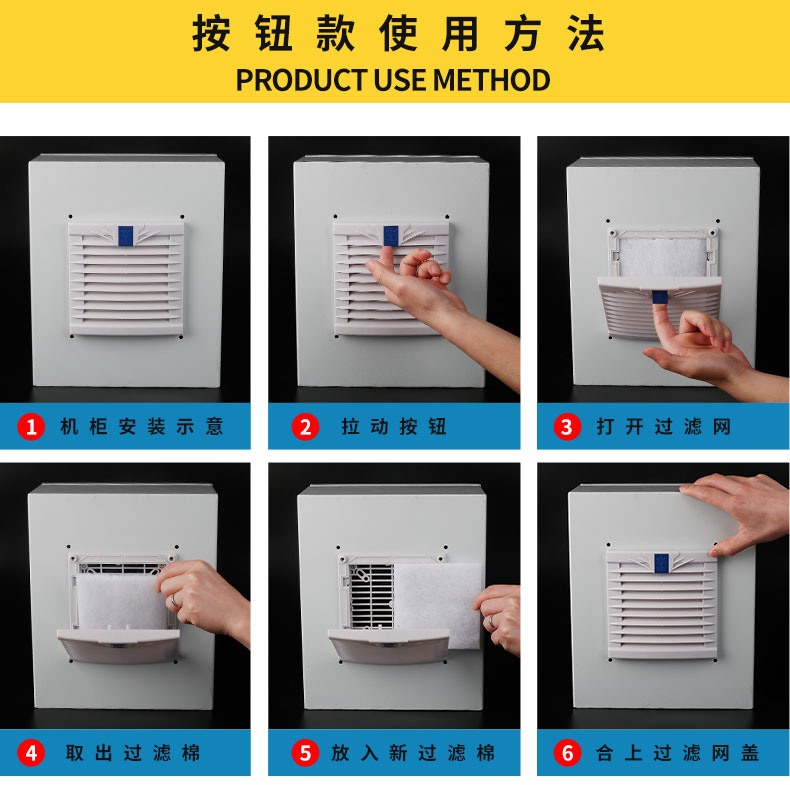 按钮款使用方法
PRODUCT USE METHOD

1 机柜安装示意

2 拉动按钮

3 打开过滤网

4 取出过滤棉

5 放入新过滤棉

6 合上过滤网盖