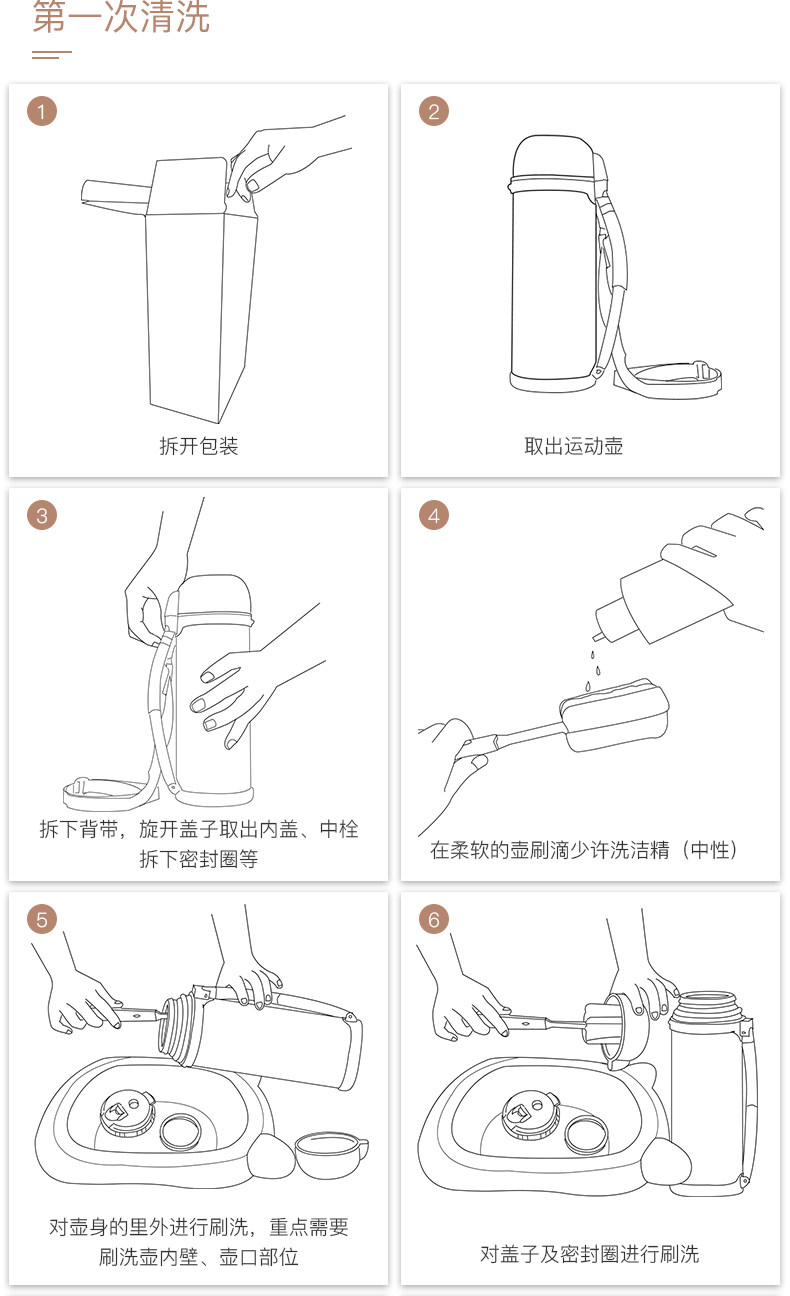 第一次清洗

1
拆开包装

2
取出运动壶

3
拆下背带，旋开盖子取出内盖、中栓拆下密封圈等

4
在柔软的壶刷滴少许洗洁精（中性）

5
对壶身的里外进行刷洗，重点需要刷洗壶内壁、壶口部位

6
对盖子及密封圈进行刷洗