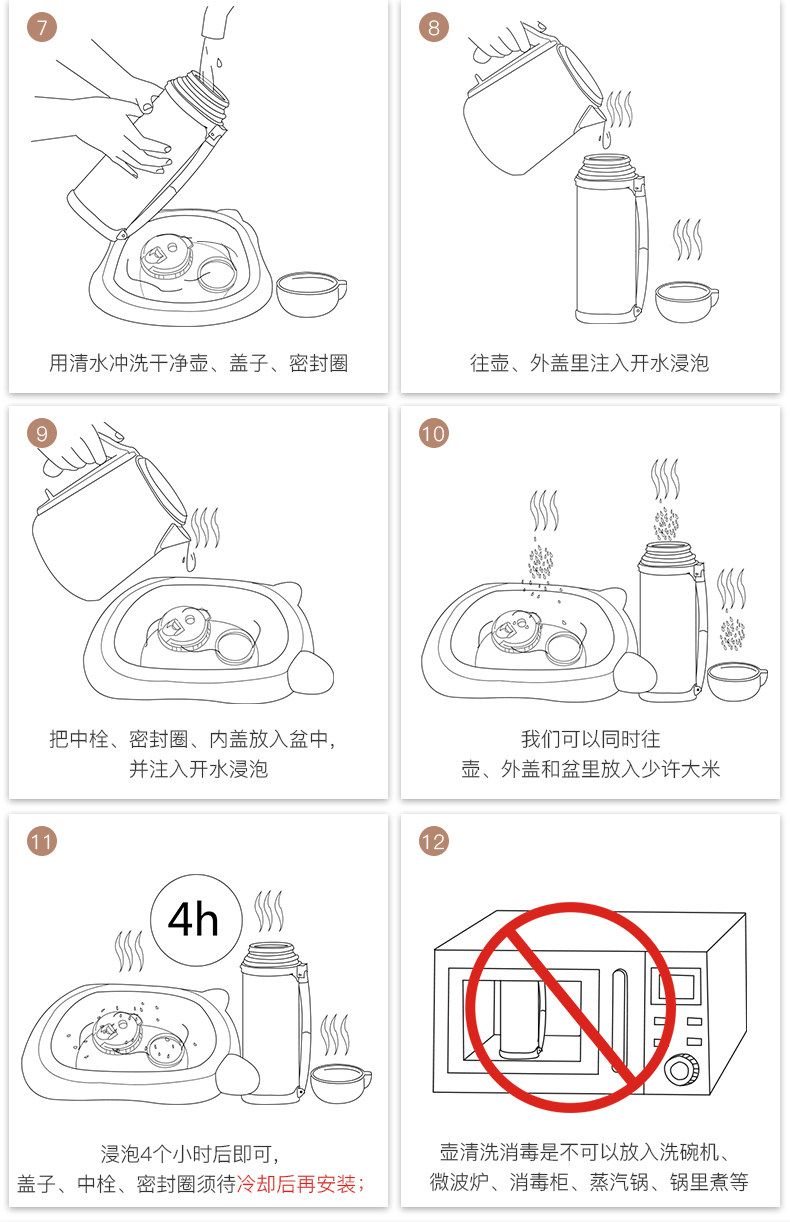 7

用清水冲洗干净壶、盖子、密封圈

8

往壶、外盖里注入开水浸泡

9

把中栓、密封圈、内盖放入盆中，并注入开水浸泡

10

我们可以同时往壶、外盖和盆里放入少许大米

11

4h

浸泡4个小时后即可，盖子、中栓、密封圈须待冷却后再安装；

12

壶清洗消毒是不可以放入洗碗机、微波炉、消毒柜、蒸汽锅、锅里煮等