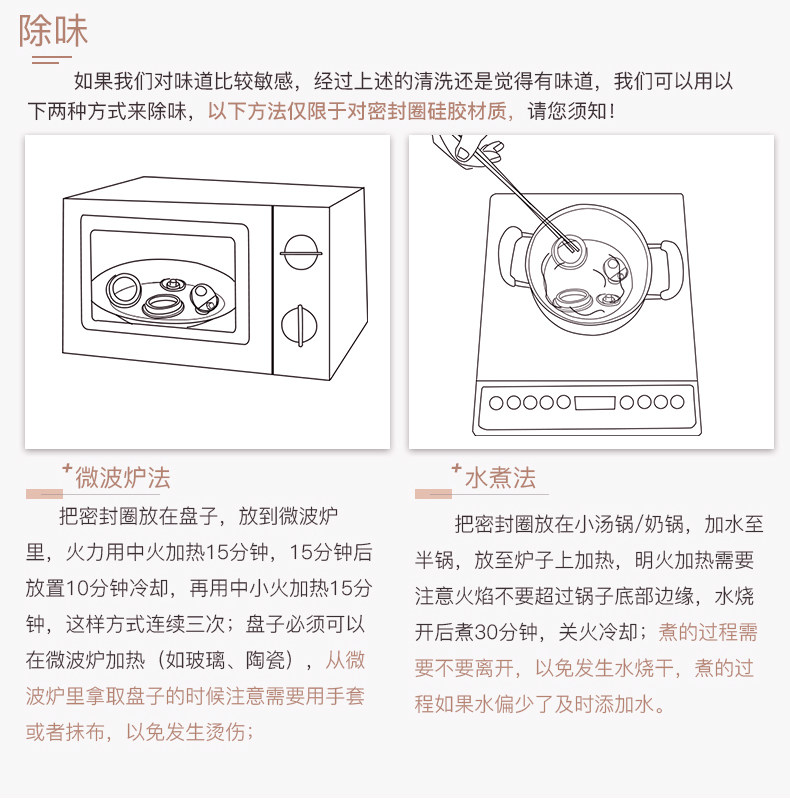 除味

如果我们对味道比较敏感，经过上述的清洗还是觉得有味道，我们可以用以下两种方式来除味，以下方法仅限于对密封圈硅胶材质，请您须知！

微波炉法

把密封圈放在盘子，放到微波炉里，火力用中火加热15分钟，15分钟后放置10分钟冷却，再用中小火加热15分钟，这样方式连续三次；盘子必须可以在微波炉加热（如玻璃、陶瓷），从微波炉里拿取盘子的时候注意需要用手套或者抹布，以免发生烫伤；

水煮法

把密封圈放在小汤锅/奶锅，加水至半锅，放至炉子上加热，明火加热需要注意火焰不要超过锅子底部边缘，水烧开后煮30分钟，关火冷却；煮的过程需要不要离开，以免发生水烧干，煮的过程如果水偏少了及时添加水。