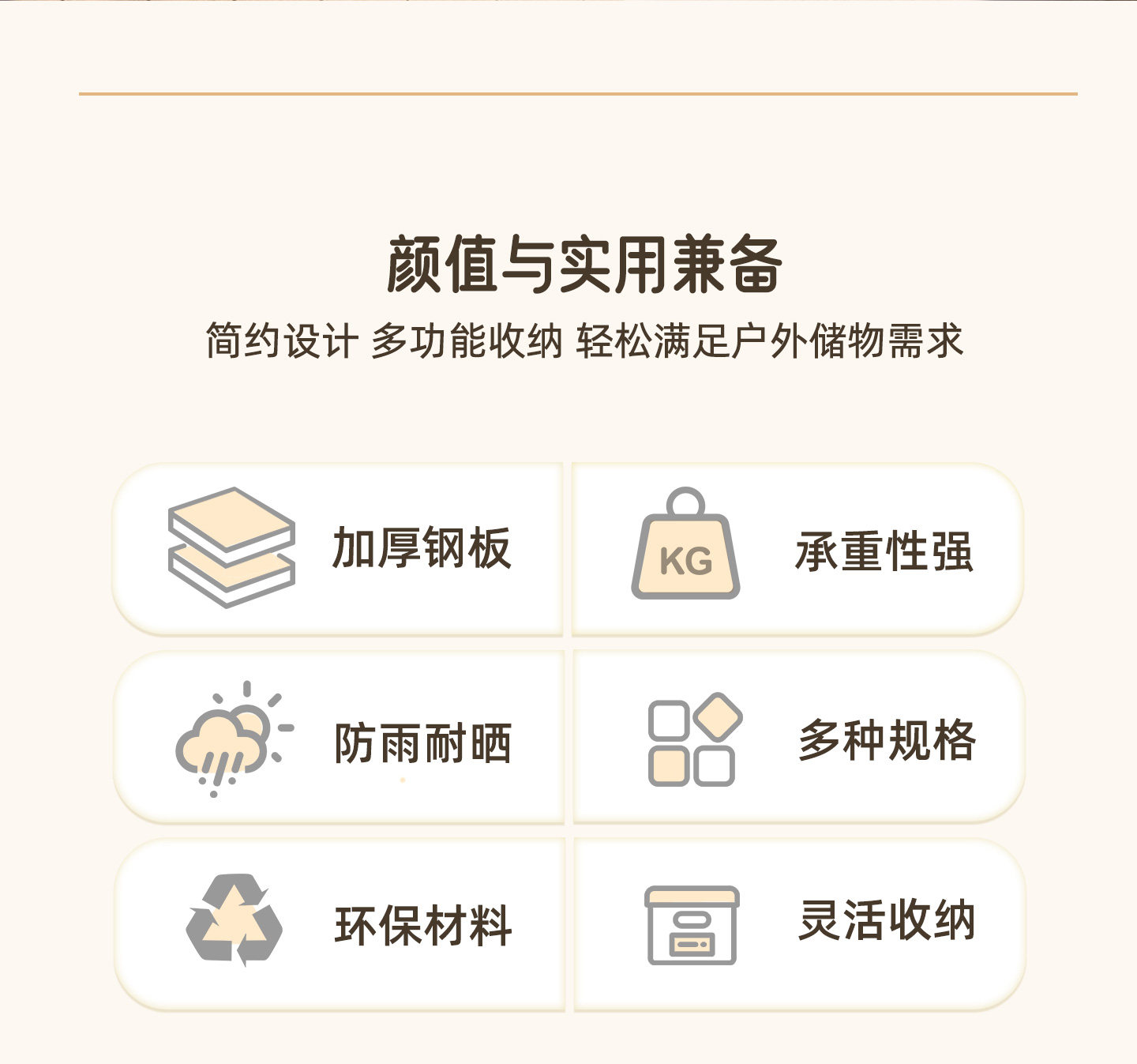 颜值与实用兼备

简约设计 多功能收纳 轻松满足户外储物需求

加厚钢板

KG

承重性强

防雨耐晒

多种规格

环保材料

灵活收纳