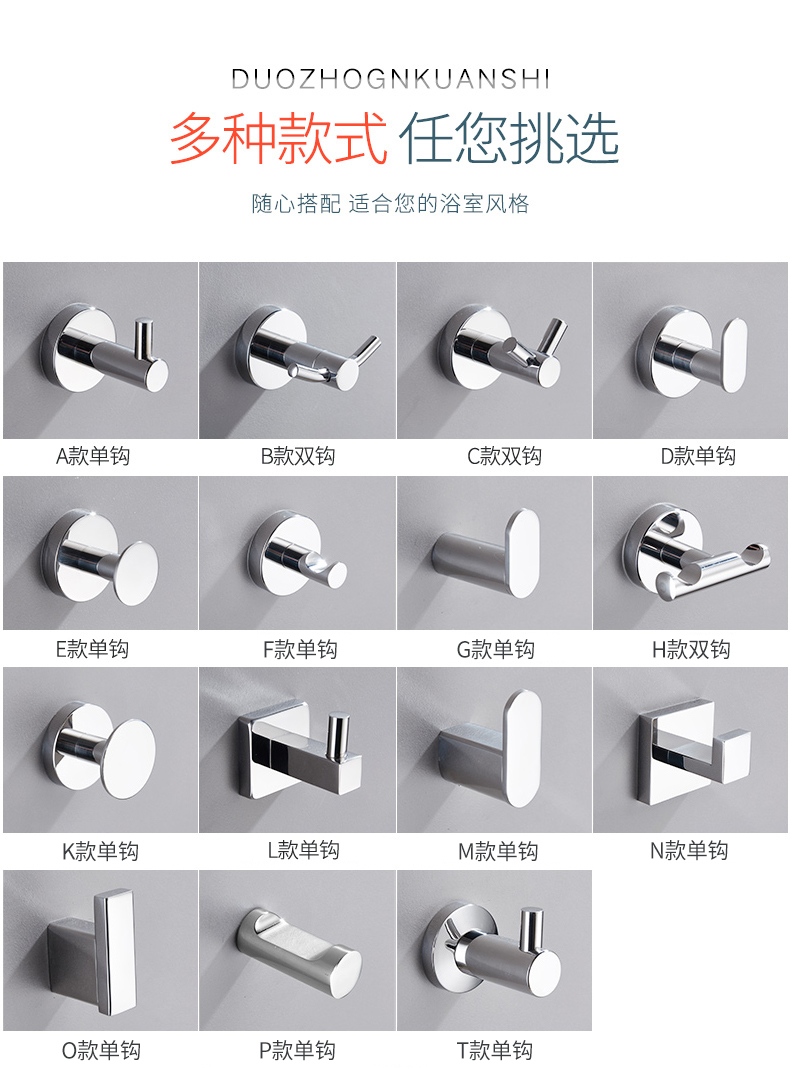 DUOZHOGNKUANSHI

多种款式 任您挑选

随心搭配 适合您的浴室风格

A款单钩

B款双钩

C款双钩

D款单钩

E款单钩

F款单钩

G款单钩

H款双钩

K款单钩

L款单钩

M款单钩

N款单钩

O款单钩

P款单钩

T款单钩