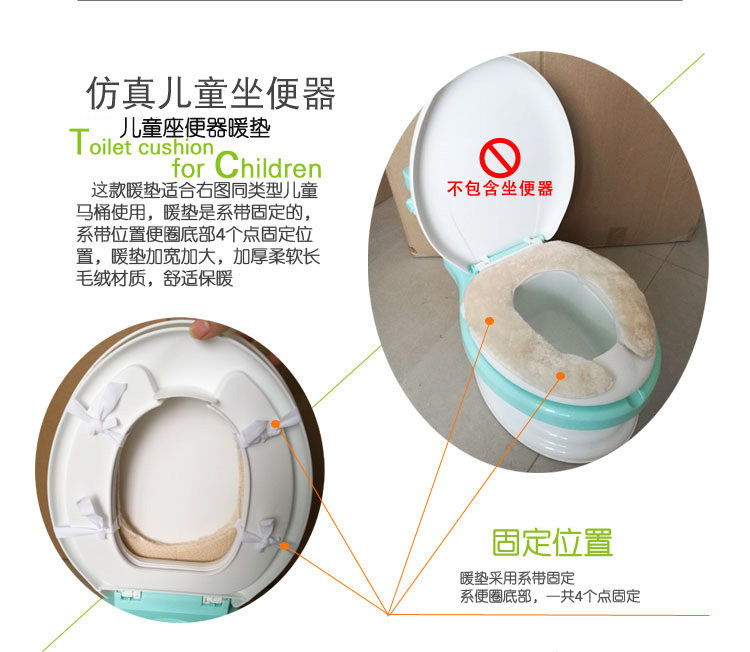 仿真儿童坐便器

儿童座便器暖垫

Toilet cushion for Children

这款暖垫适合右图同类型儿童马桶使用，暖垫是系带固定的，系带位置便圈底部4个点固定位置，暖垫加宽加大，加厚柔软长毛绒材质，舒适保暖

不包含坐便器

固定位置

暖垫采用系带固定
系便圈底部，一共4个点固定