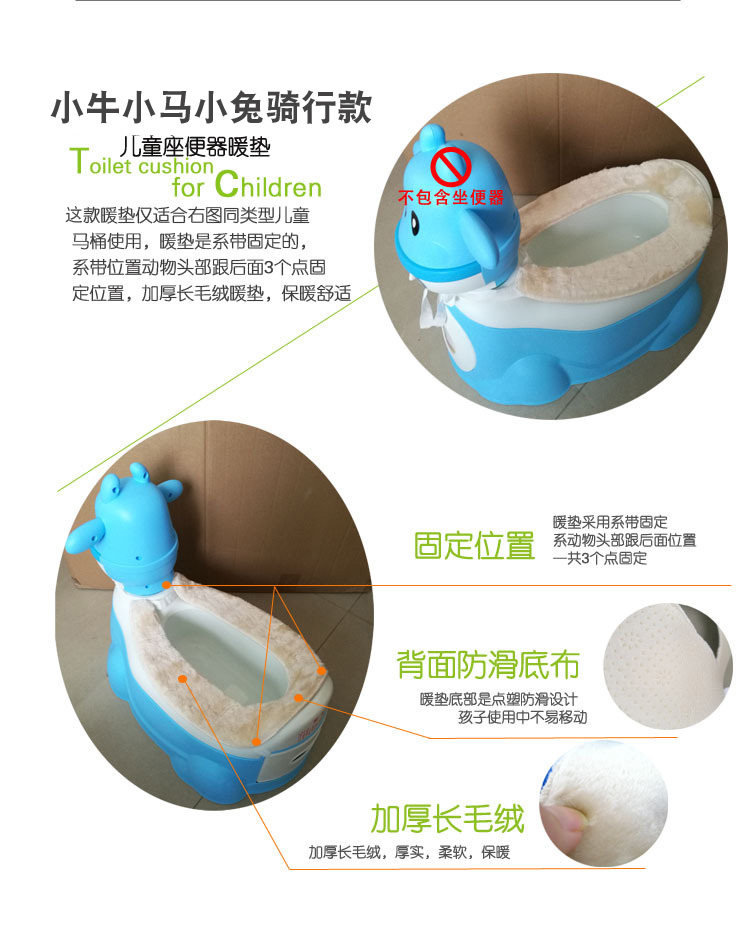 小牛小马小兔骑行款

儿童座便器暖垫
Toilet cushion for Children

这款暖垫仅适合右图同类型儿童马桶使用，暖垫是系带固定的，系带位置动物头部跟后面3个点固定位置，加厚长毛绒暖垫，保暖舒适

不包含坐便器

固定位置

暖垫采用系带固定
系动物头部跟后面位置
一共3个点固定

背面防滑底布

暖垫底部是点塑防滑设计
孩子使用中不易移动

加厚长毛绒

加厚长毛绒，厚实，柔软，保暖