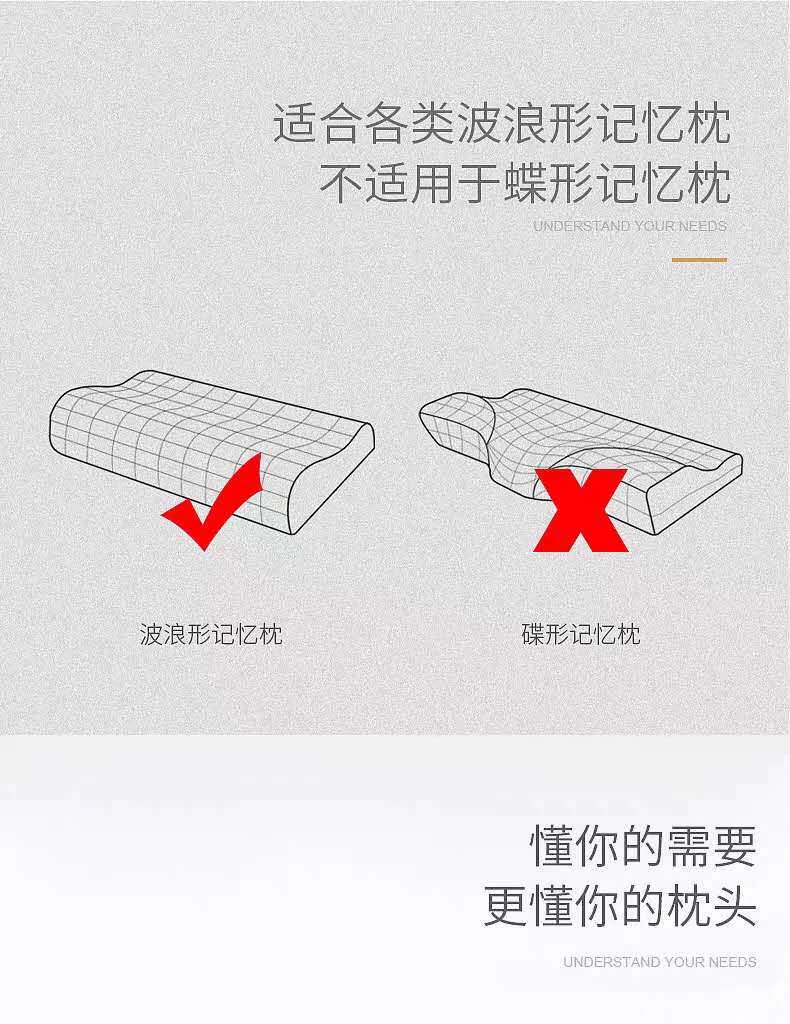 适合各类波浪形记忆枕
不适用于蝶形记忆枕
UNDERSTAND YOUR NEEDS

波浪形记忆枕

碟形记忆枕

懂你的需要
更懂你的枕头
UNDERSTAND YOUR NEEDS