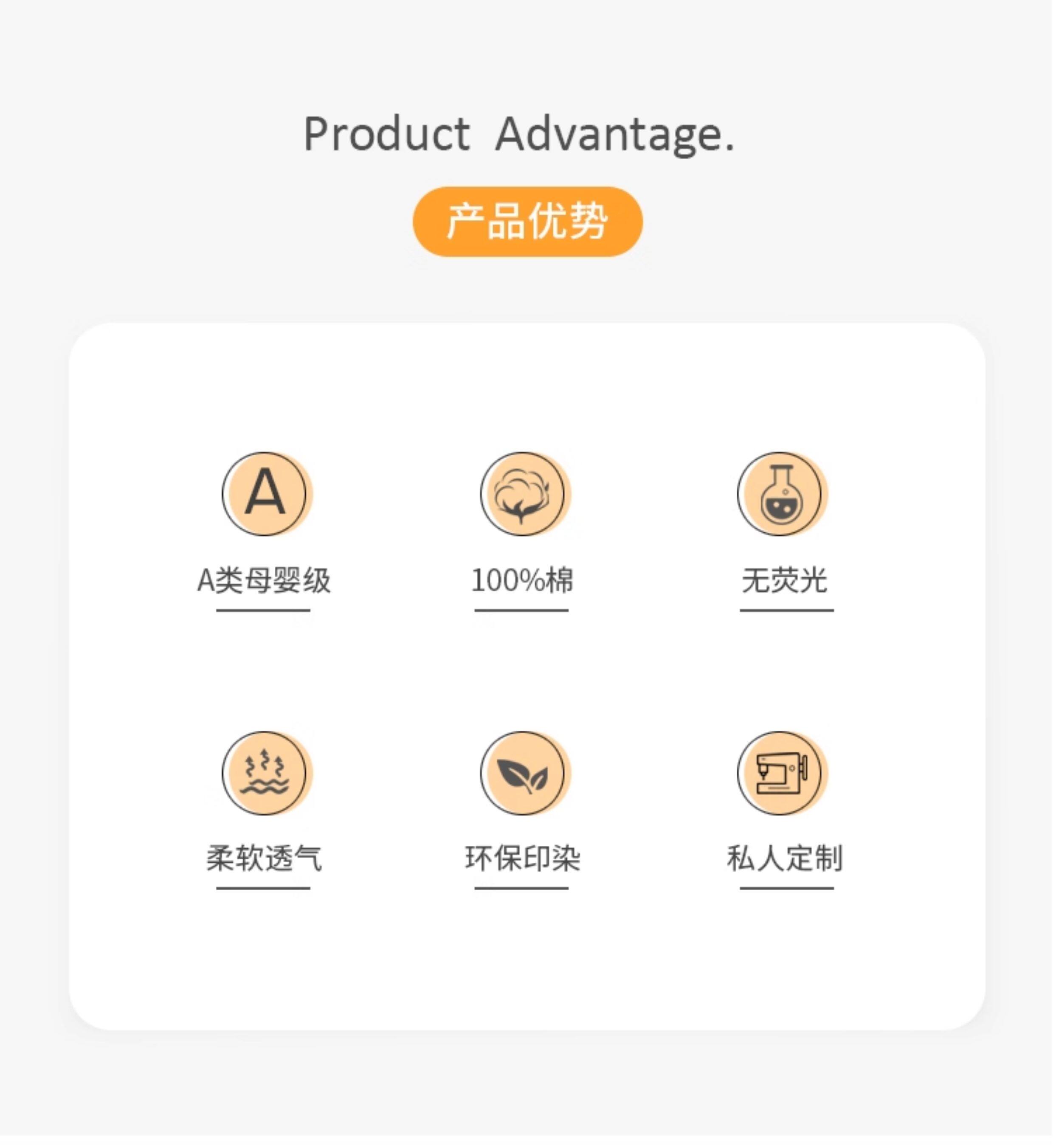 Product Advantage.

产品优势

A

A类母婴级

100%棉

无荧光

柔软透气

环保印染

私人定制