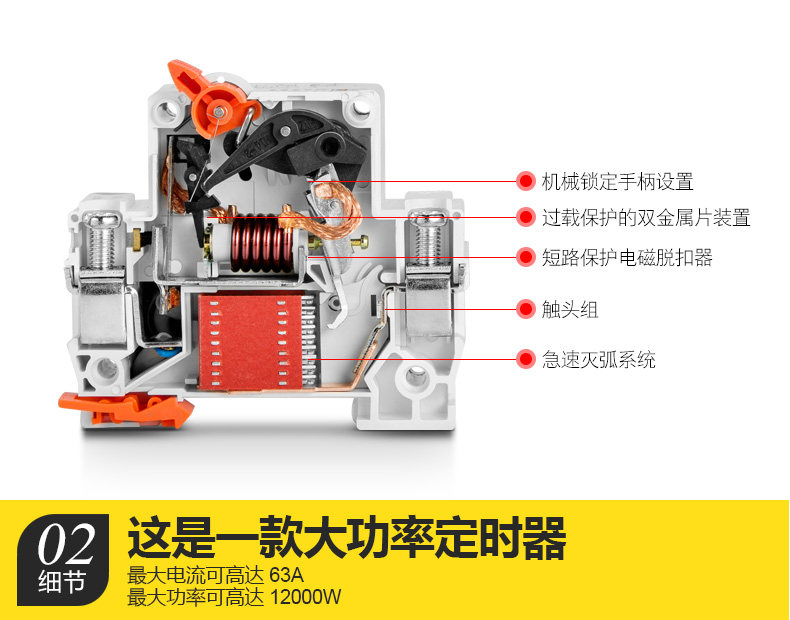 机械锁定手柄设置

过载保护的双金属片装置

短路保护电磁脱扣器

触头组

急速灭弧系统

02
细节

这是一款大功率定时器

最大电流可高达 63A
最大功率可高达 12000W