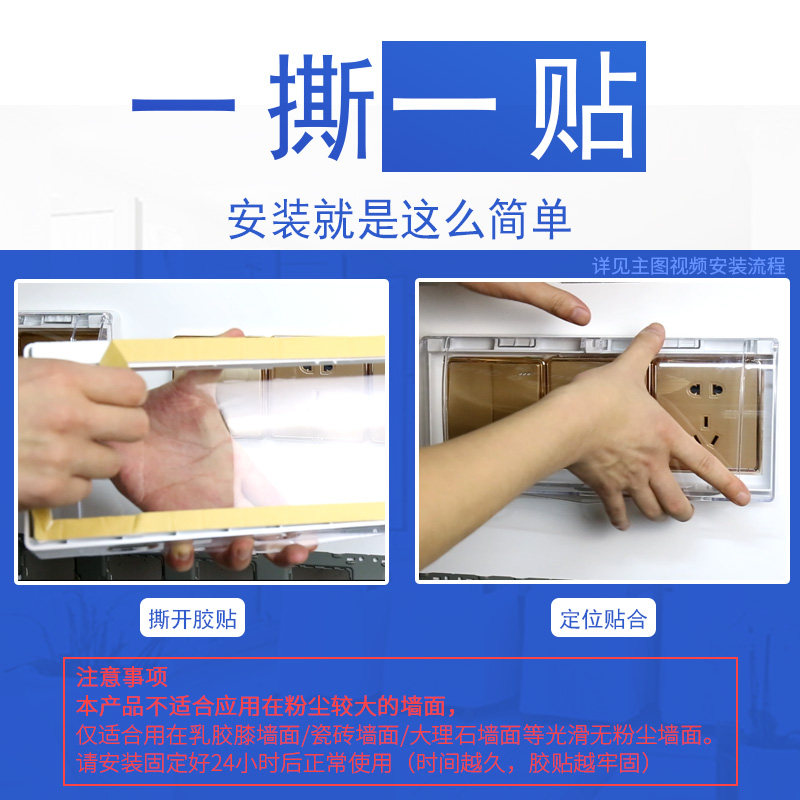 一撕一贴

安装就是这么简单

详见主图视频安装流程

撕开胶贴

定位贴合

注意事项
本产品不适合应用在粉尘较大的墙面，
仅适合用在乳胶膝墙面/瓷砖墙面/大理石墙面等光滑无粉尘墙面。
请安装固定好24小时后正常使用（时间越久，胶贴越牢固）