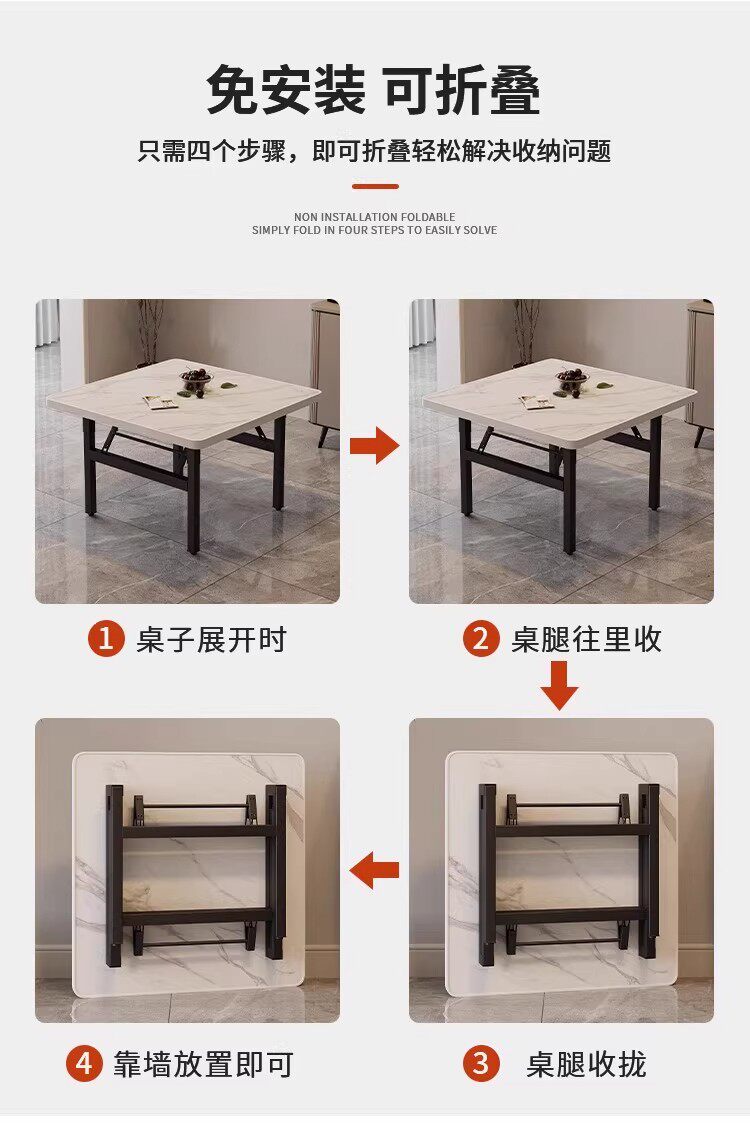 免安装 可折叠

只需四个步骤，即可折叠轻松解决收纳问题

NON INSTALLATION FOLDABLE
SIMPLY FOLD IN FOUR STEPS TO EASILY SOLVE

1 桌子展开时

2 桌腿往里收

4 靠墙放置即可

3 桌腿收拢