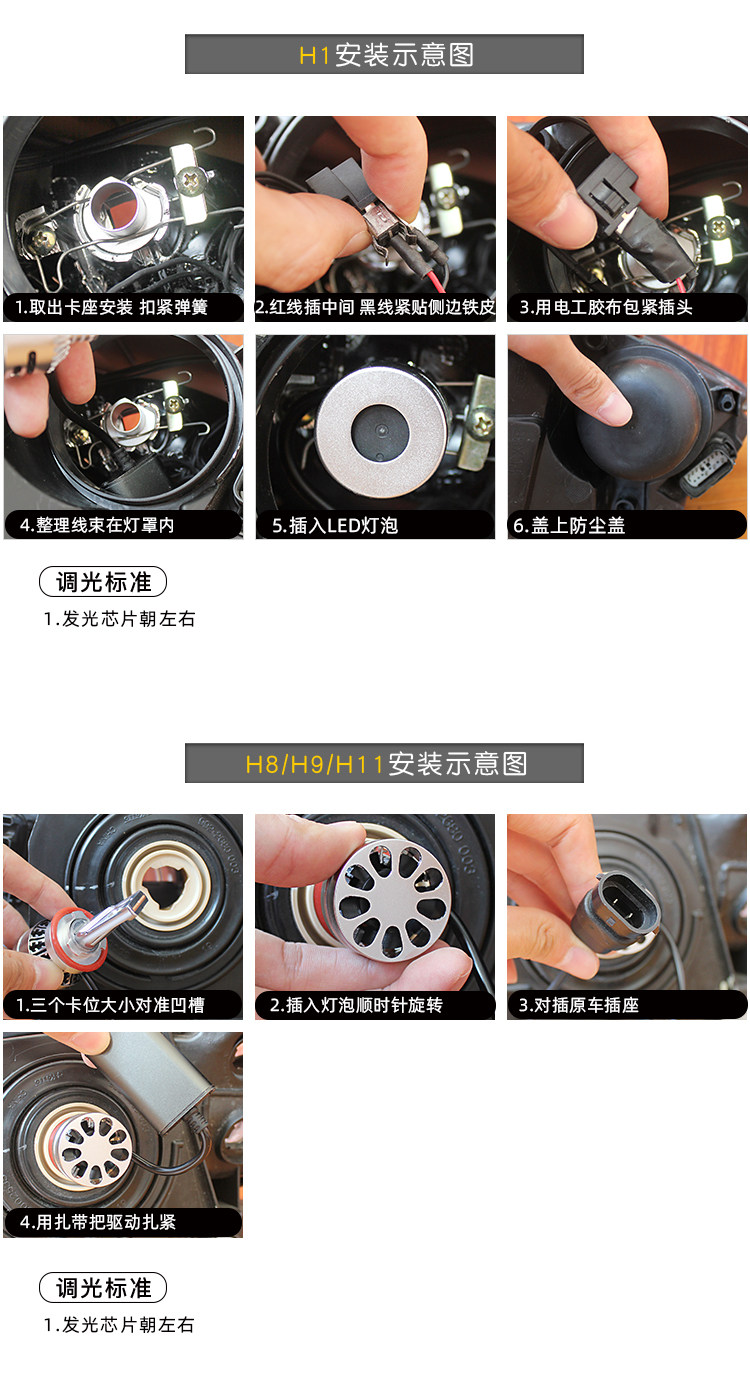 H1安装示意图

1.取出卡座安装 扣紧弹簧

2.红线插中间 黑线紧贴侧边铁皮

3.用电工胶布包紧插头

4.整理线束在灯罩内

5.插入LED灯泡

6.盖上防尘盖

调光标准

1.发光芯片朝左右

H8/H9/H11安装示意图

1.三个卡位大小对准凹槽

2.插入灯泡顺时针旋转

3.对插原车插座

4.用扎带把驱动扎紧

调光标准

1.发光芯片朝左右