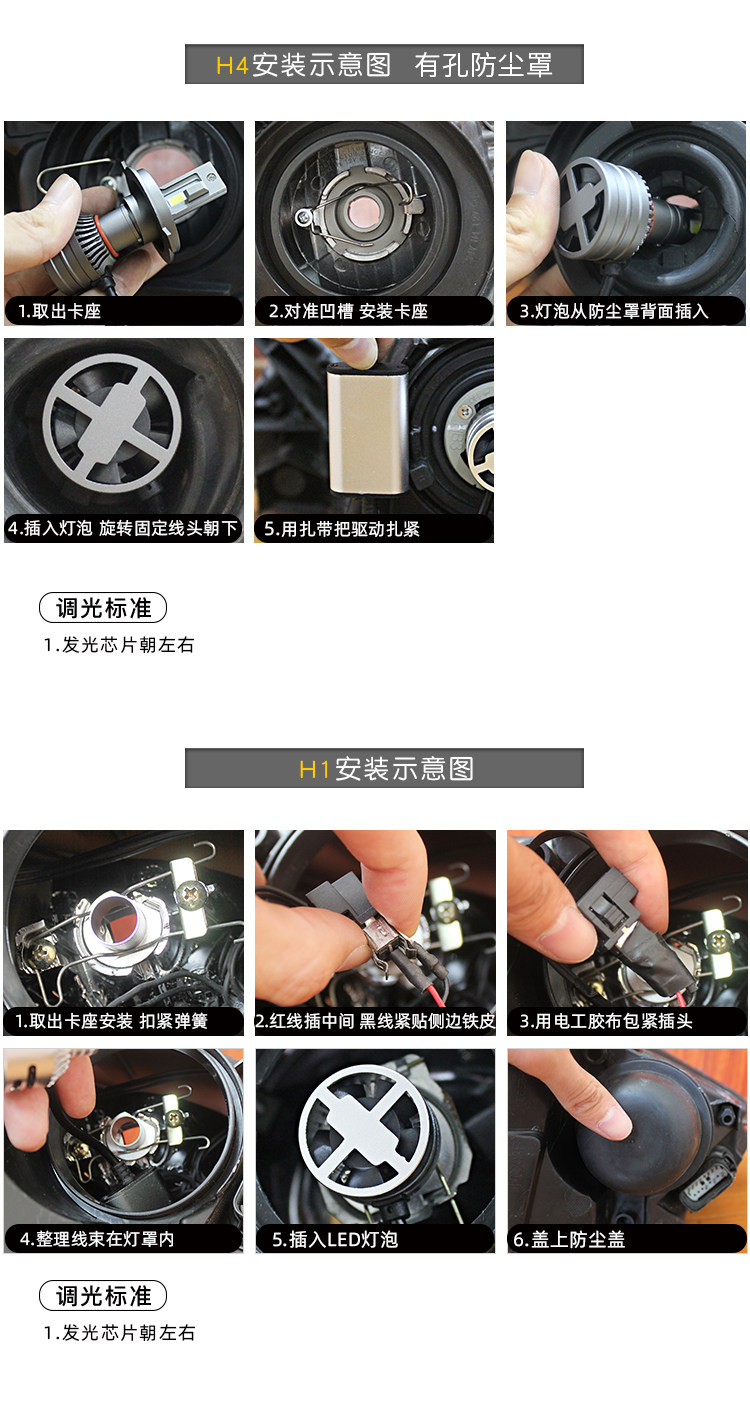 H4安装示意图 有孔防尘罩

1.取出卡座

2.对准凹槽 安装卡座

3.灯泡从防尘罩背面插入

4.插入灯泡 旋转固定线头朝下

5.用扎带把驱动扎紧

调光标准

1.发光芯片朝左右

H1安装示意图

1.取出卡座安装 扣紧弹簧

2.红线插中间 黑线紧贴侧边铁皮

3.用电工胶布包紧插头

4.整理线束在灯罩内

5.插入LED灯泡

6.盖上防尘盖

调光标准

1.发光芯片朝左右