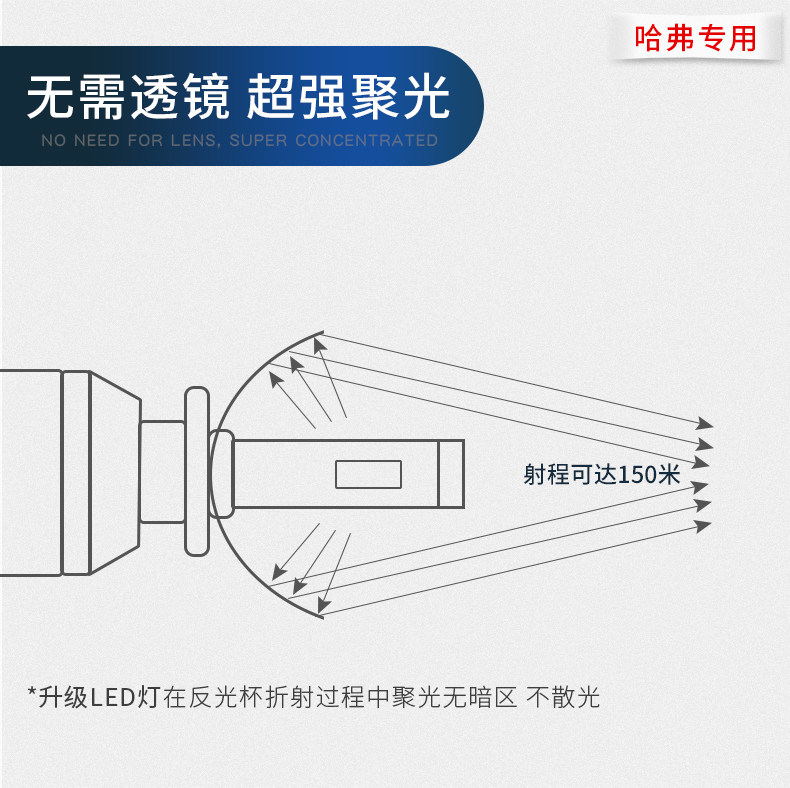 哈弗专用

无需透镜 超强聚光
NO NEED FOR LENS, SUPER CONCENTRATED

射程可达150米

*升级LED灯在反光杯折射过程中聚光无暗区 不散光