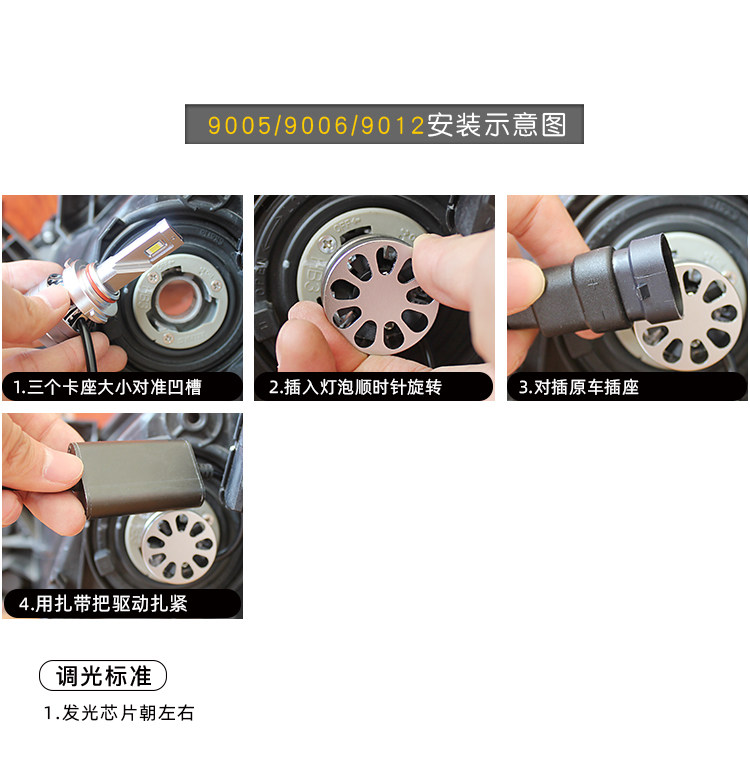 9005/9006/9012安装示意图

1.三个卡座大小对准凹槽

2.插入灯泡顺时针旋转

3.对插原车插座

4.用扎带把驱动扎紧

调光标准

1.发光芯片朝左右