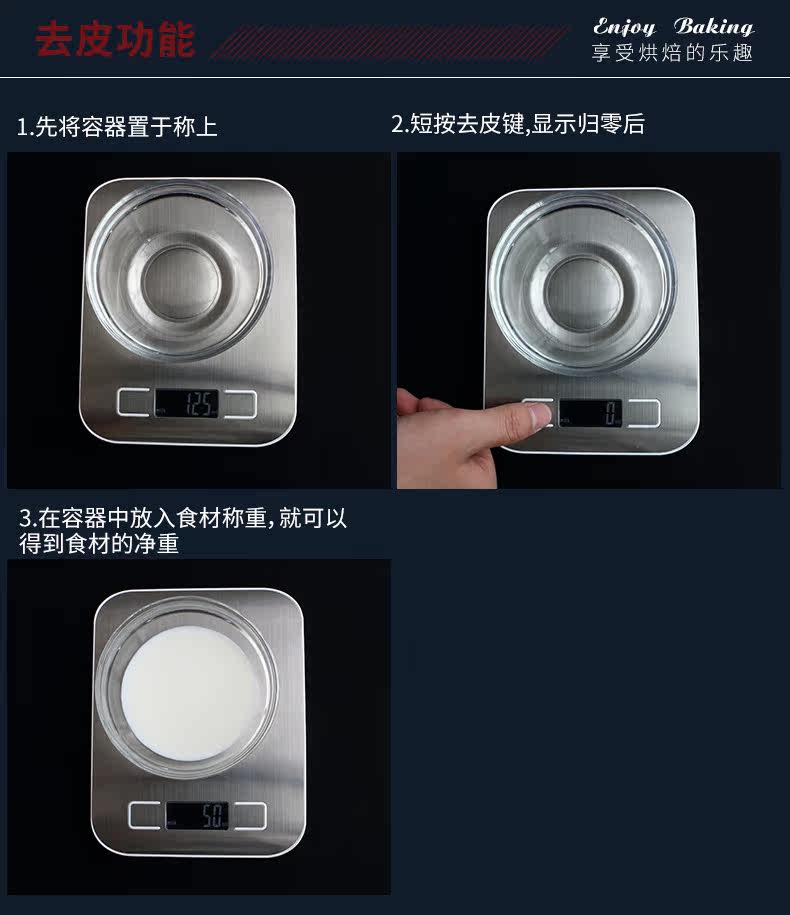 去皮功能

Enjoy Baking
享受烘焙的乐趣

1.先将容器置于称上

125

2.短按去皮键,显示归零后

0

3.在容器中放入食材称重,就可以得到食材的净重

50