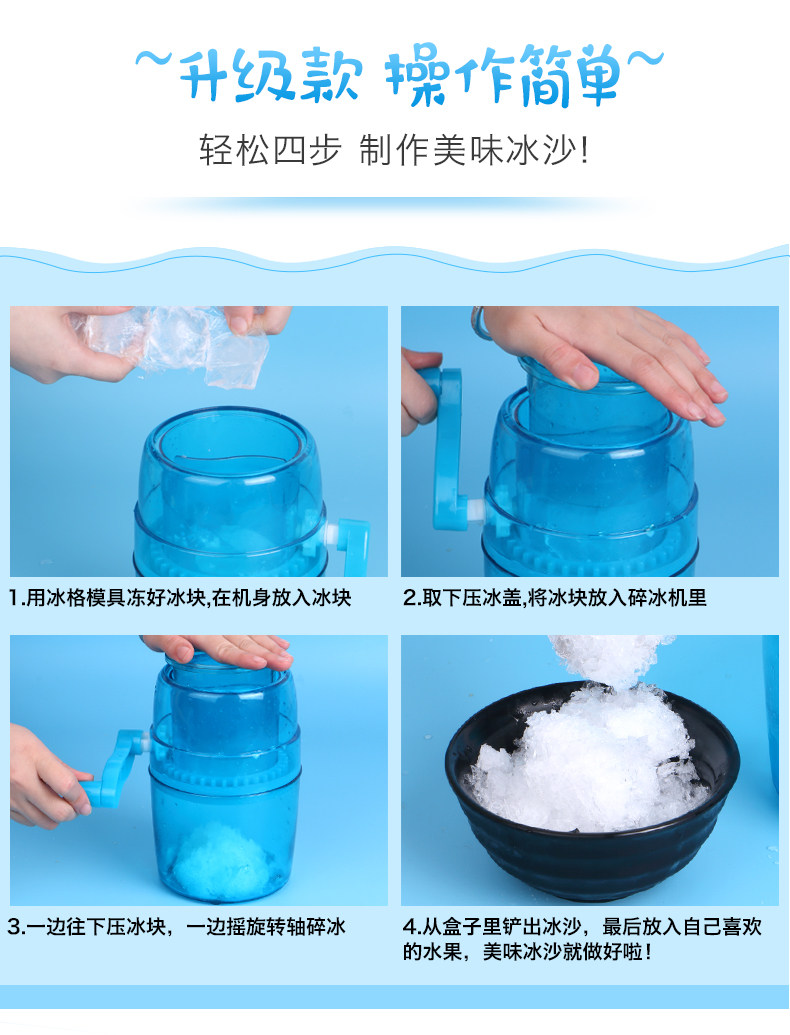 ~升级款 操作简单~

轻松四步 制作美味冰沙!

1.用冰格模具冻好冰块,在机身放入冰块

2.取下压冰盖,将冰块放入碎冰机里

3.一边往下压冰块，一边摇旋转轴碎冰

4.从盒子里铲出冰沙，最后放入自己喜欢的水果，美味冰沙就做好啦!