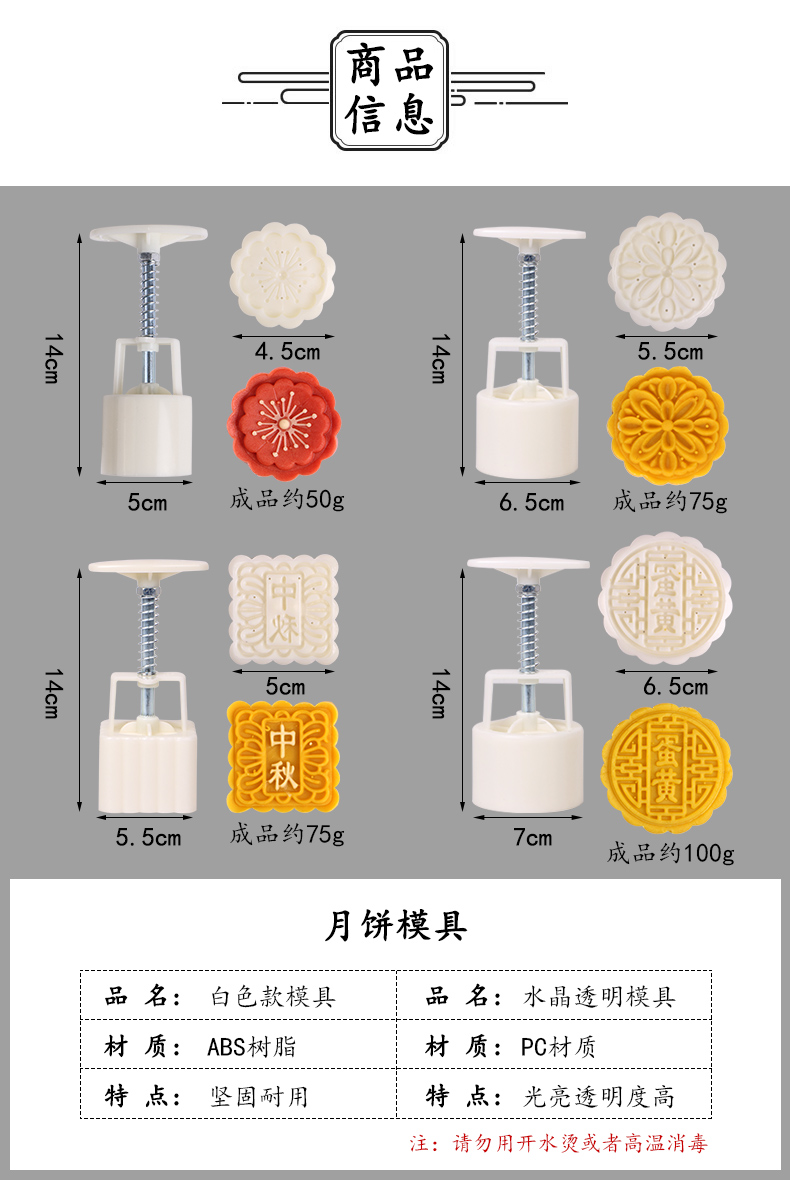 商品信息

14cm

4.5cm

5cm

成品约50g

14cm

5.5cm

6.5cm

成品约75g

14cm

中秋

5cm

中秋

5.5cm

成品约75g

14cm

蛋黄

6.5cm

蛋黄

7cm

成品约100g

月饼模具

| 品 名： 白色款模具 | 品 名： 水晶透明模具 |
|---|---|
| 材 质： ABS树脂 | 材 质： PC材质 |
| 特 点： 坚固耐用 | 特 点： 光亮透明度高 |

注：请勿用开水烫或者高温消毒