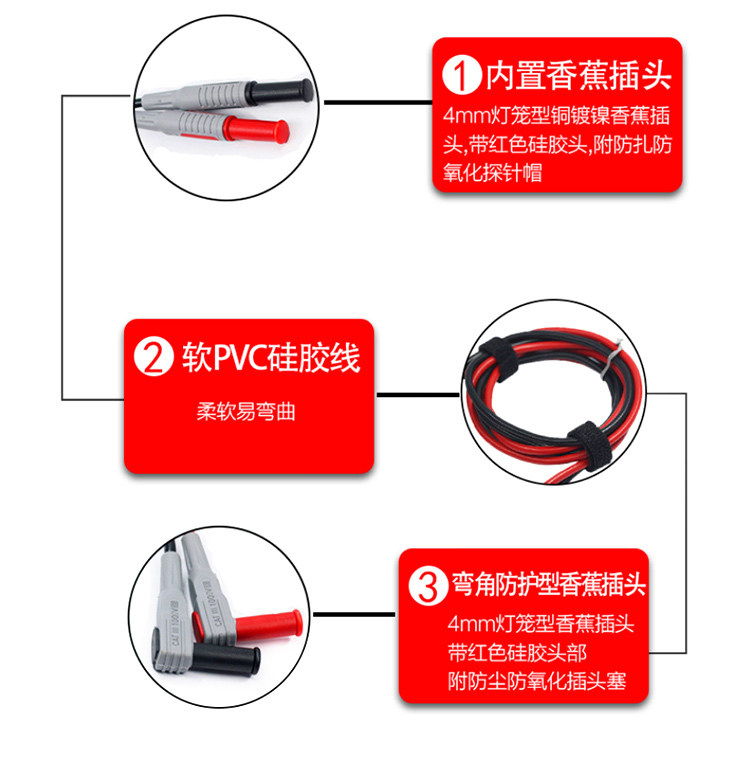 1 内置香蕉插头

4mm灯笼型铜镀镍香蕉插头,带红色硅胶头,附防扎防氧化探针帽

2 软PVC硅胶线

柔软易弯曲

3 弯角防护型香蕉插头

4mm灯笼型香蕉插头
带红色硅胶头部
附防尘防氧化插头塞

CAT III 1000V
CAT III 1000V