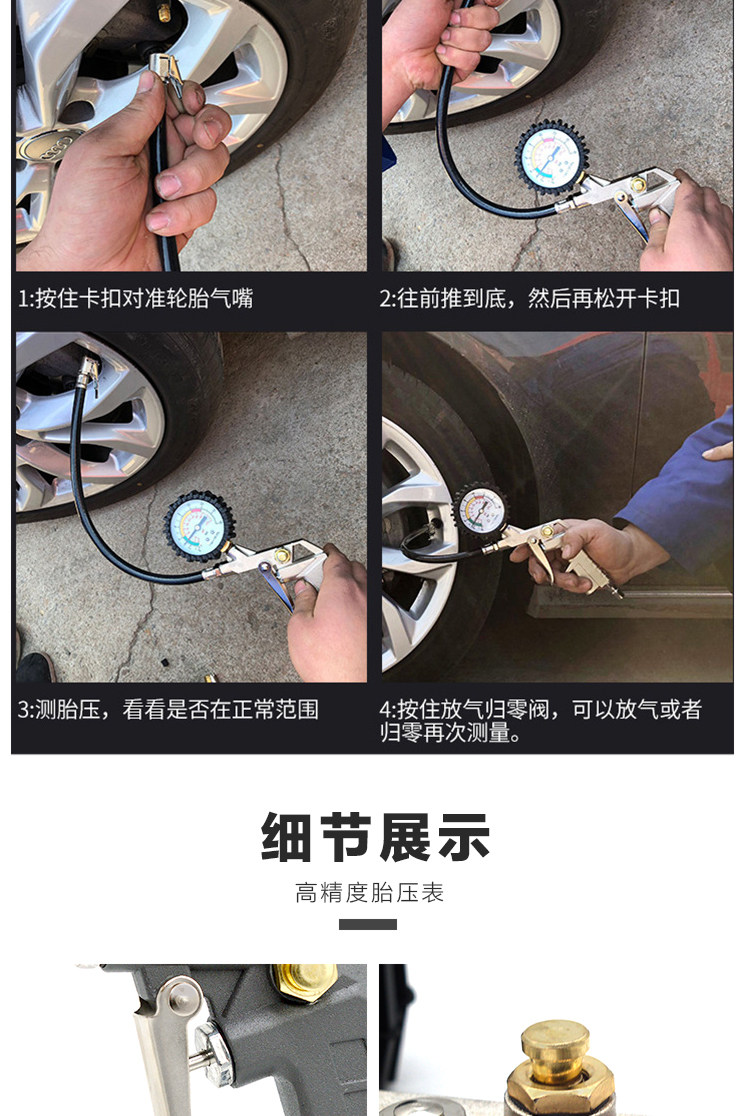 1:按住卡扣对准轮胎气嘴

2:往前推到底，然后再松开卡扣

3:测胎压，看看是否在正常范围

4:按住放气归零阀，可以放气或者归零再次测量。

细节展示

高精度胎压表