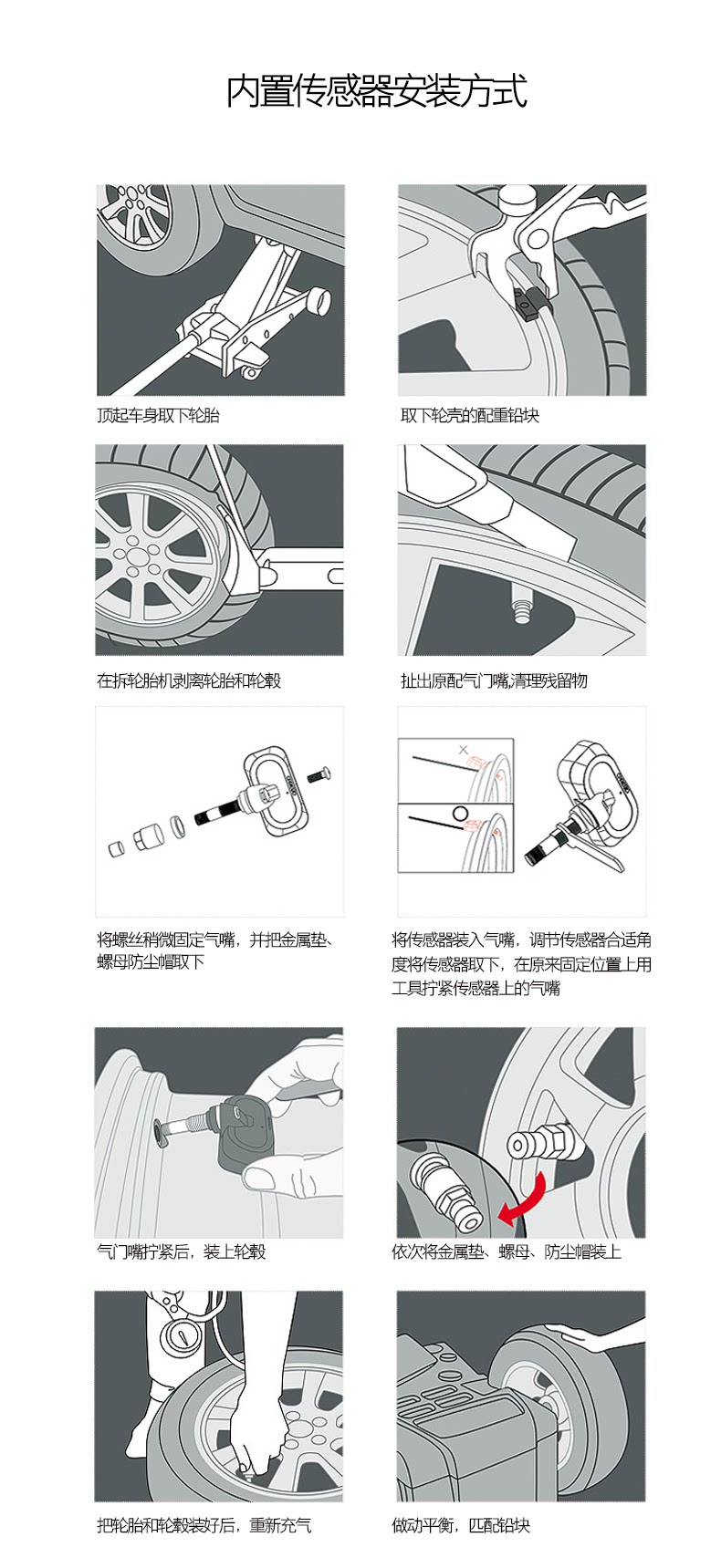 内置传感器安装方式

顶起车身取下轮胎

取下轮壳的配重铅块

在拆轮胎机剥离轮胎和轮毂

扯出原配气门嘴,清理残留物

将螺丝稍微固定气嘴，并把金属垫、螺母防尘帽取下

将传感器装入气嘴，调节传感器合适角度将传感器取下，在原来固定位置上用工具拧紧传感器上的气嘴

气门嘴拧紧后，装上轮毂

依次将金属垫、螺母、防尘帽装上

把轮胎和轮毂装好后，重新充气

做动平衡，匹配铅块