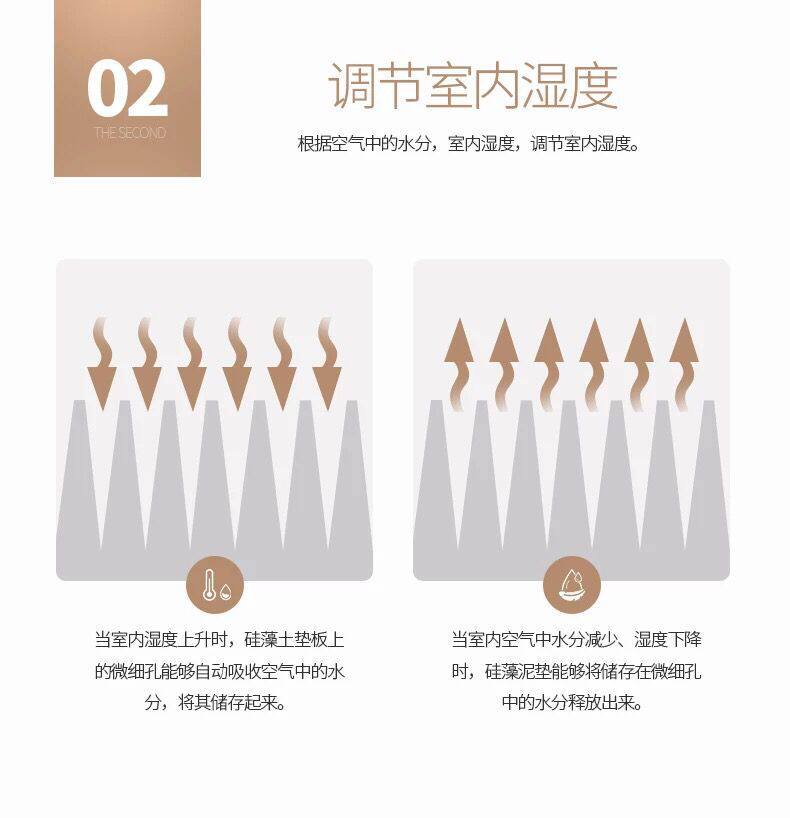 02
THE SECOND

调节室内湿度

根据空气中的水分，室内湿度，调节室内湿度。

当室内湿度上升时，硅藻土垫板上的微细孔能够自动吸收空气中的水分，将其储存起来。

当室内空气中水分减少、湿度下降时，硅藻泥垫能够将储存在微细孔中的水分释放出来。