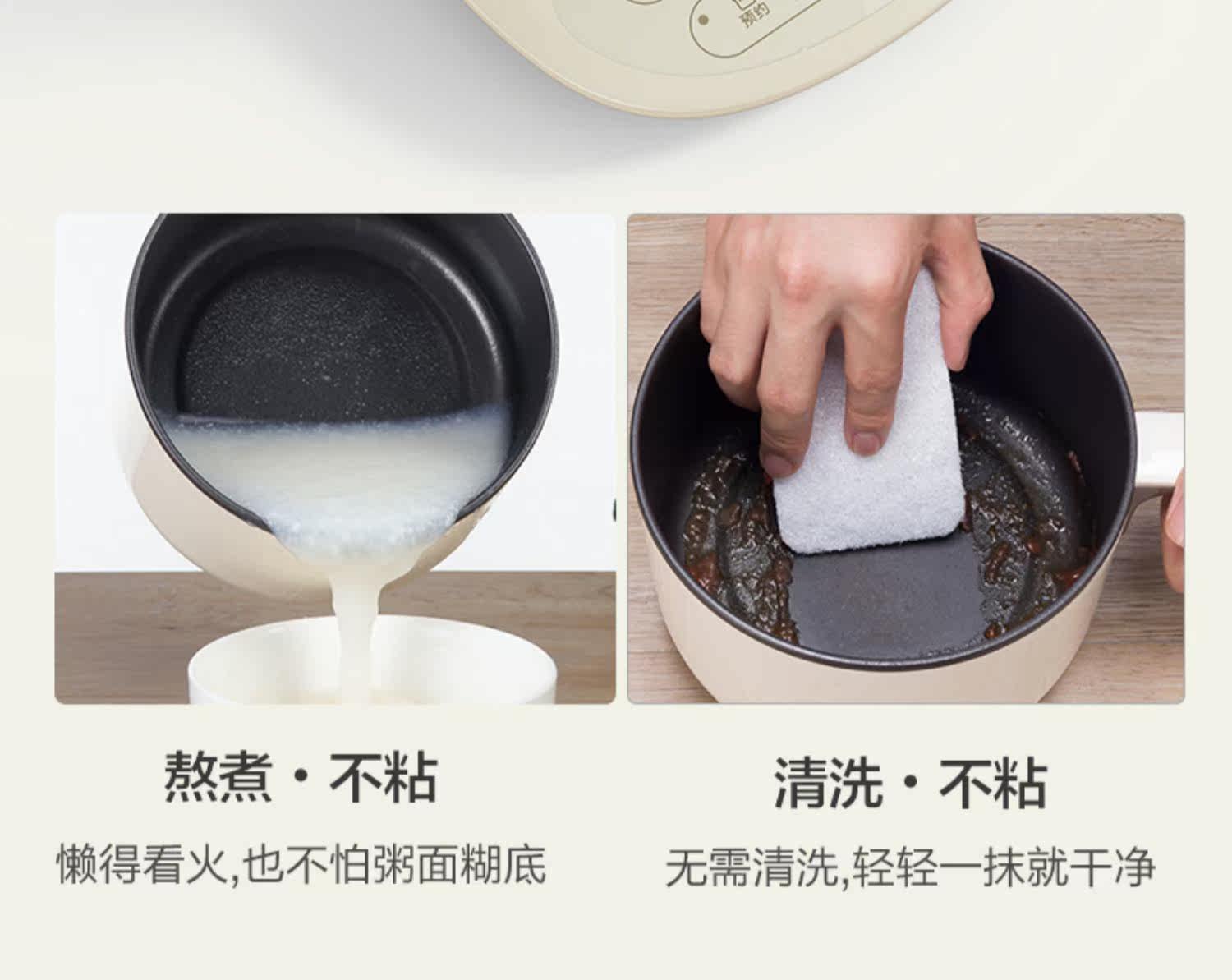 预约

熬煮 · 不粘

懒得看火,也不怕粥面糊底

清洗 · 不粘

无需清洗,轻轻一抹就干净