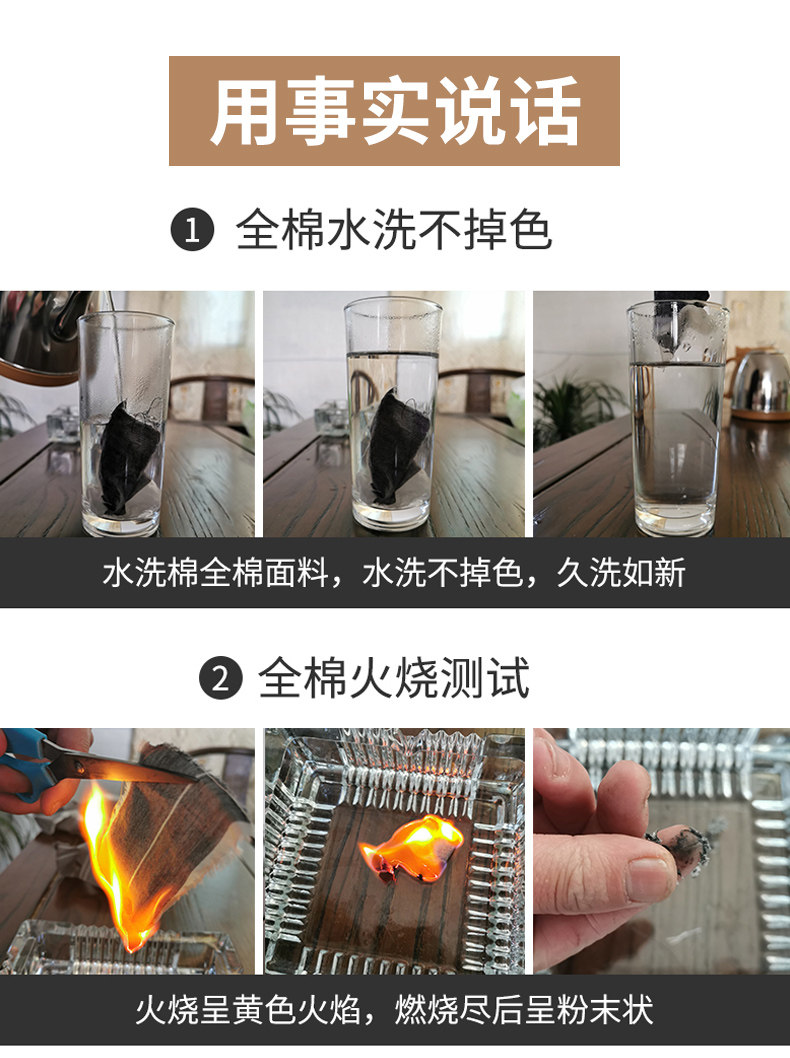 用事实说话

1 全棉水洗不掉色

水洗棉全棉面料，水洗不掉色，久洗如新

2 全棉火烧测试

火烧呈黄色火焰，燃烧尽后呈粉末状