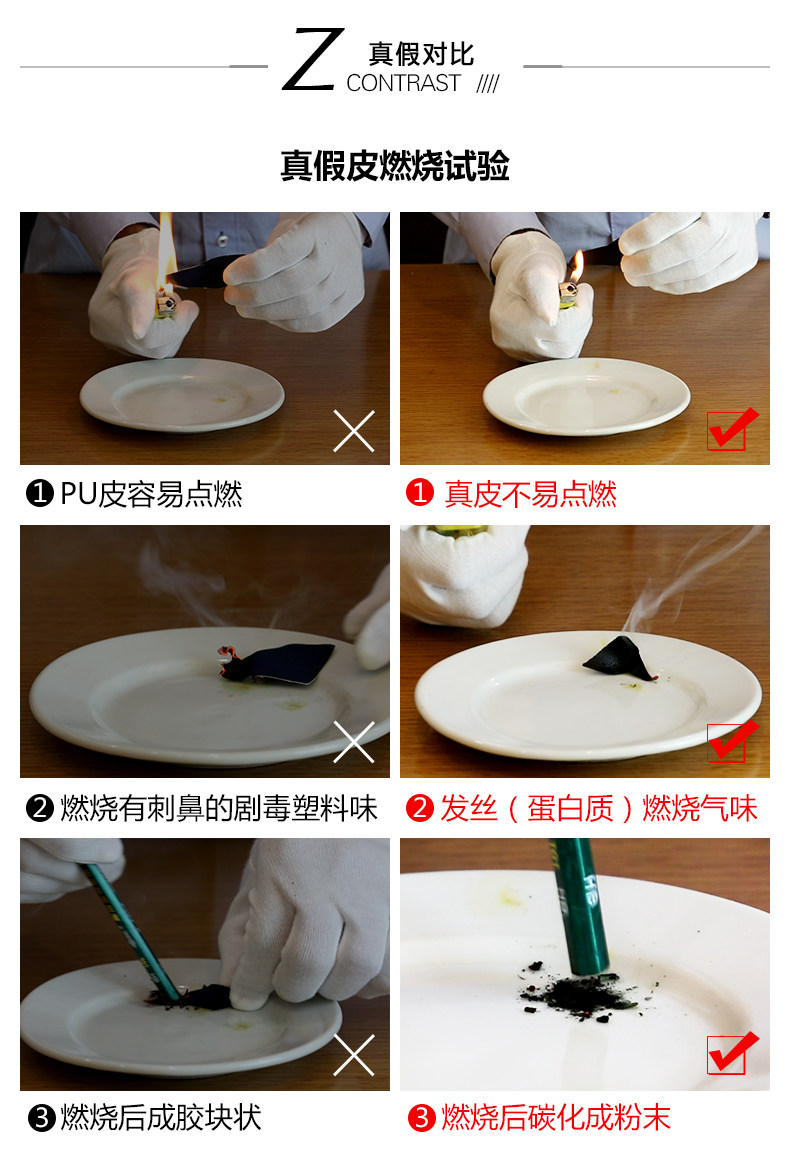 Z 真假对比
CONTRAST ////

真假皮燃烧试验

❶ PU皮容易点燃

❶ 真皮不易点燃

❷ 燃烧有刺鼻的剧毒塑料味

❷ 发丝（蛋白质）燃烧气味

❸ 燃烧后成胶块状

❸ 燃烧后碳化成粉末