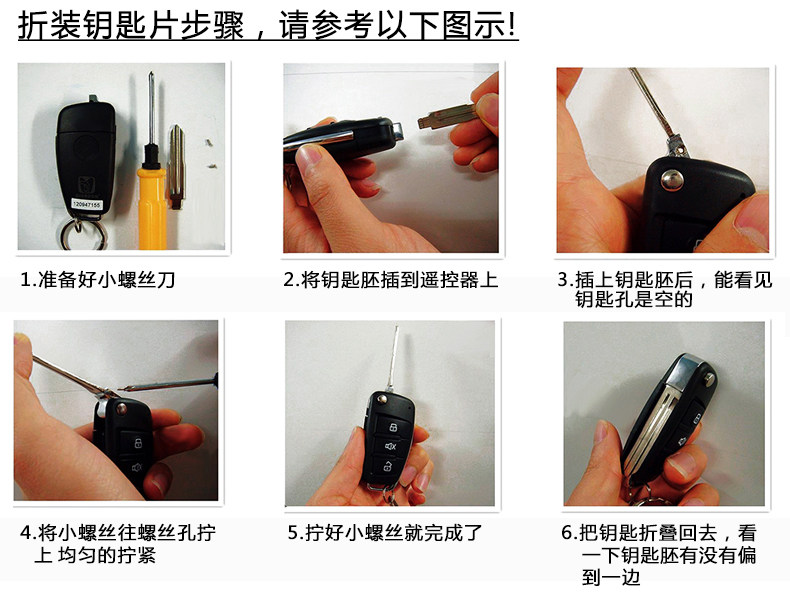 折装钥匙片步骤，请参考以下图示!

120947155

1.准备好小螺丝刀

2.将钥匙胚插到遥控器上

3.插上钥匙胚后，能看见钥匙孔是空的

4.将小螺丝往螺丝孔拧上 均匀的拧紧

5.拧好小螺丝就完成了

6.把钥匙折叠回去，看一下钥匙胚有没有偏到一边